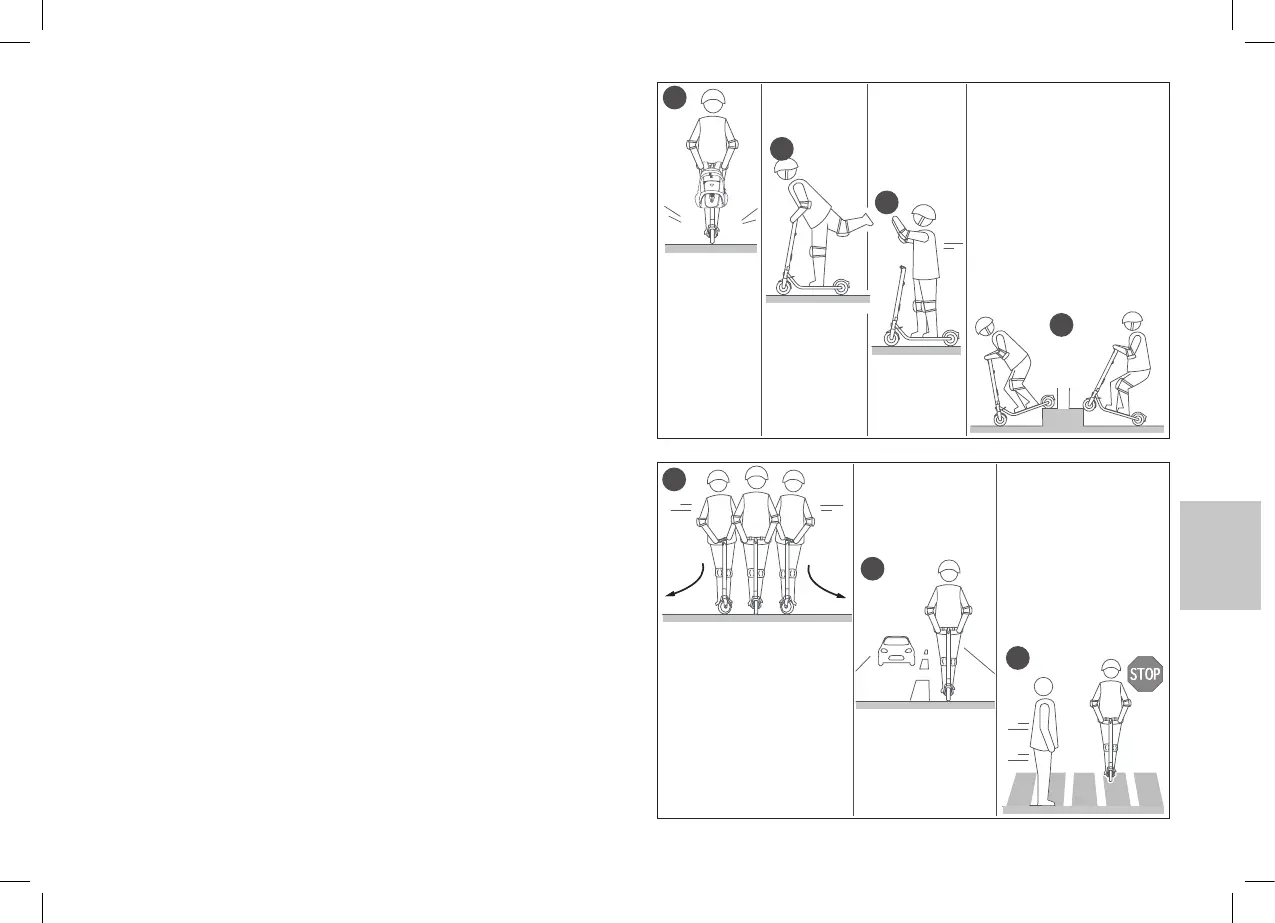 STOP