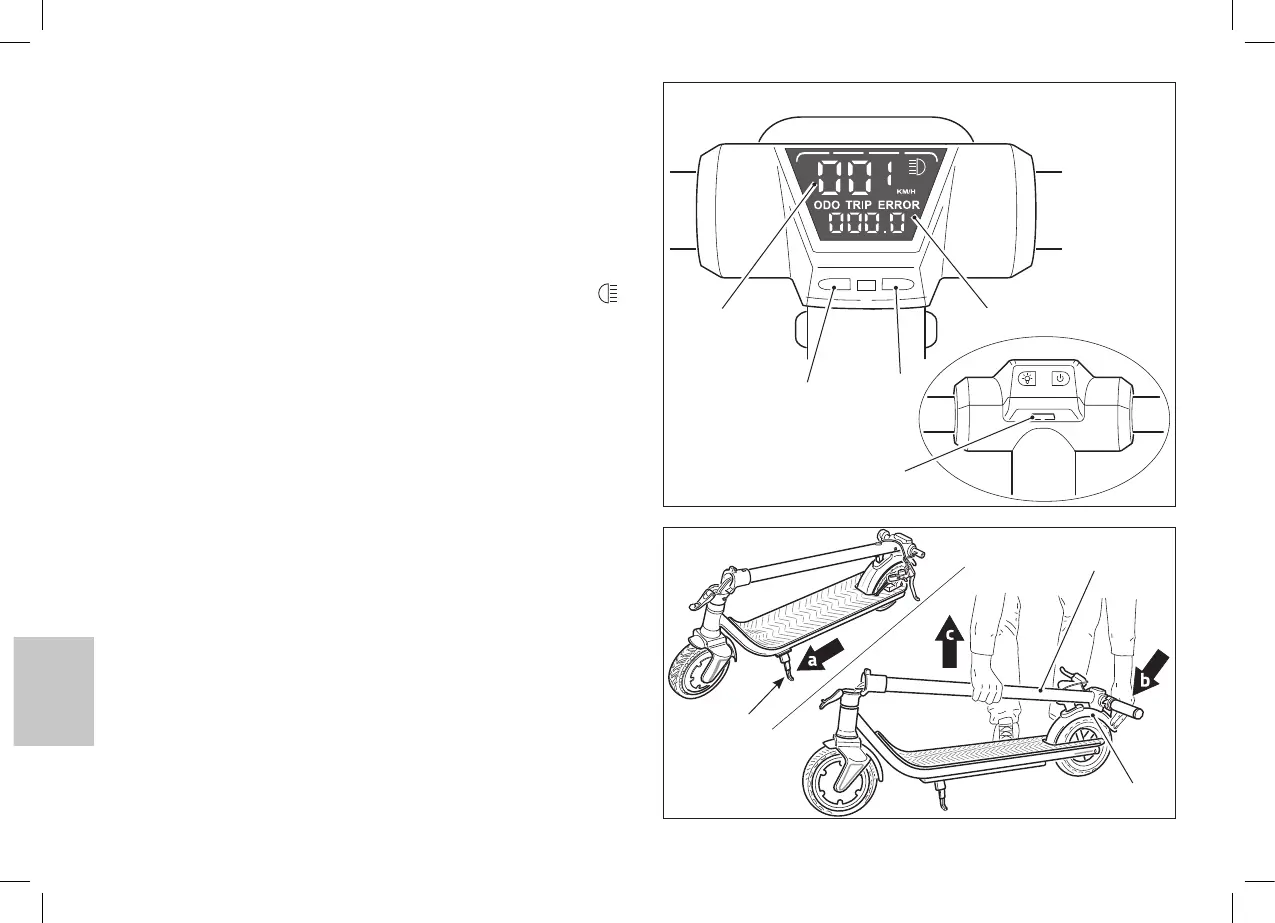 001
KM/H
ODO TRIP ERROR
000.0

a
b
c