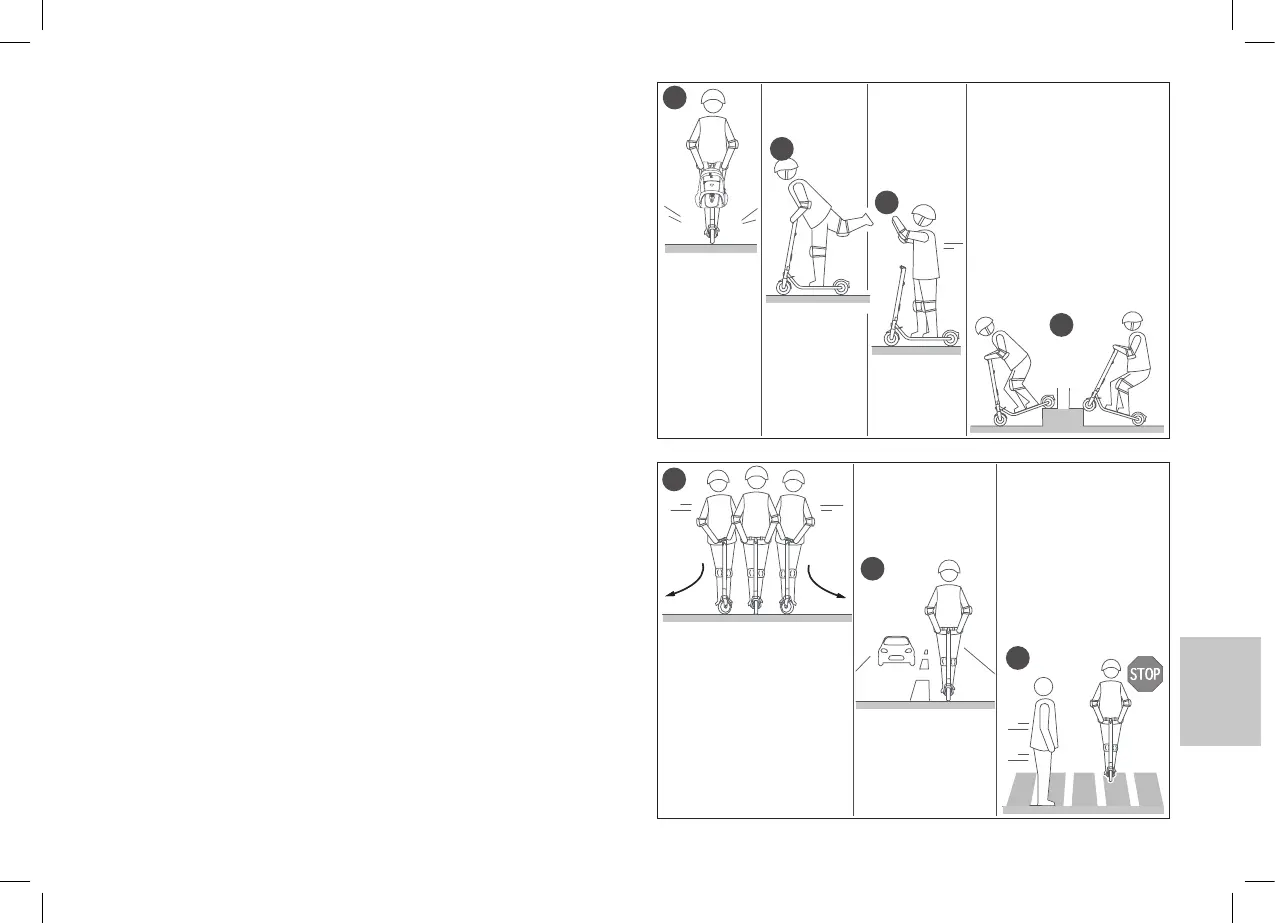 STOP