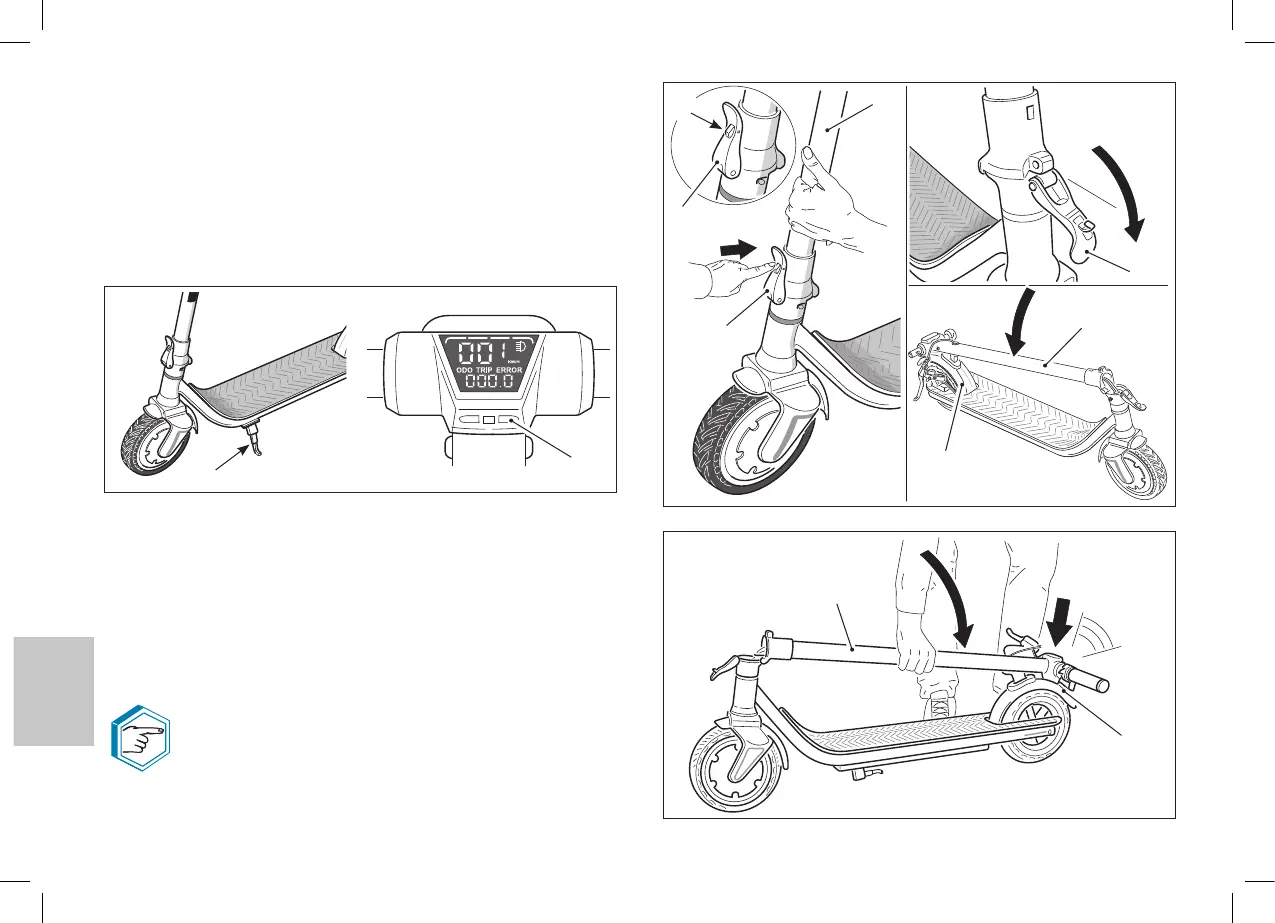 001
km/h
ODO TRIP ERROR
000.0