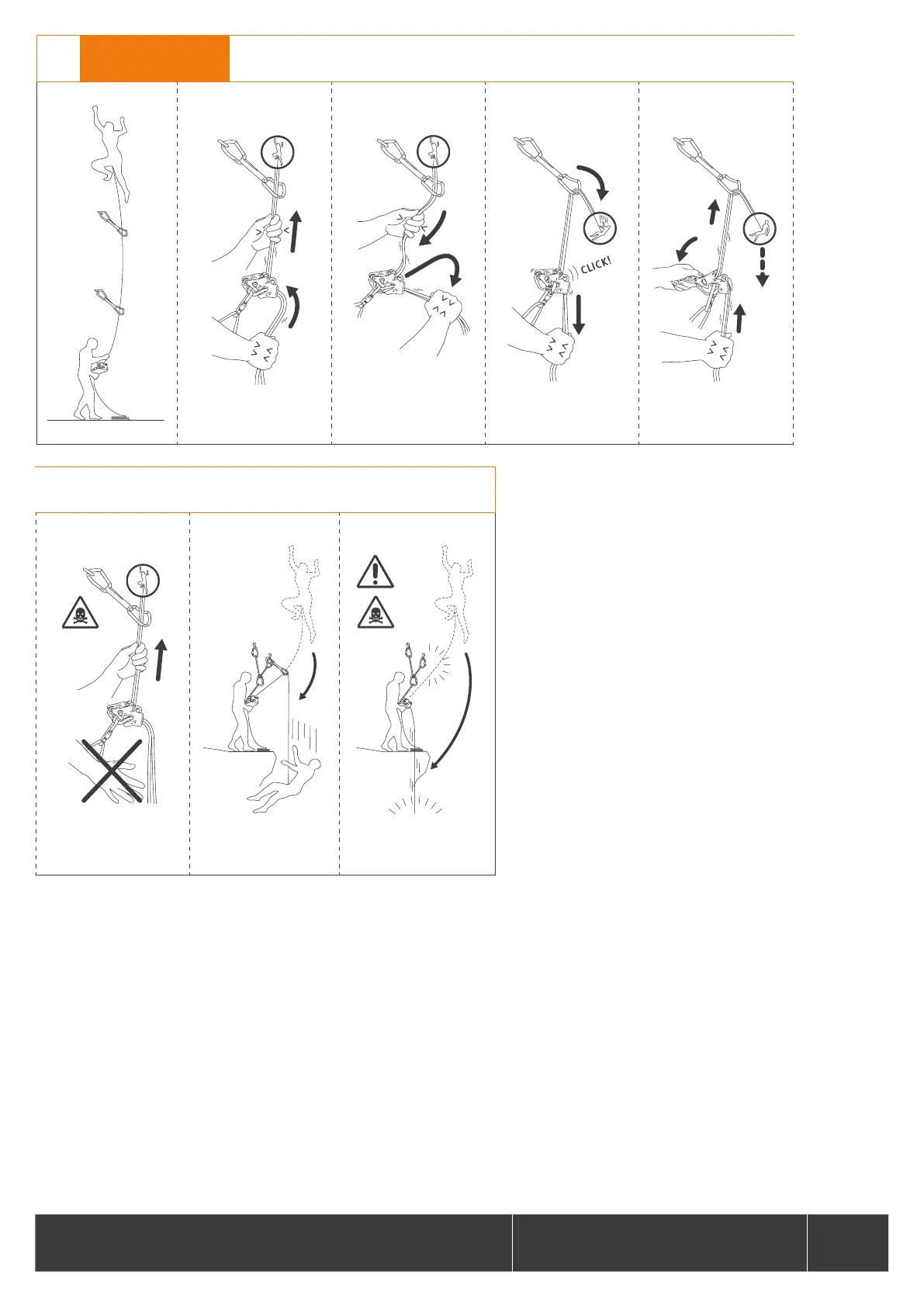 CLICK!