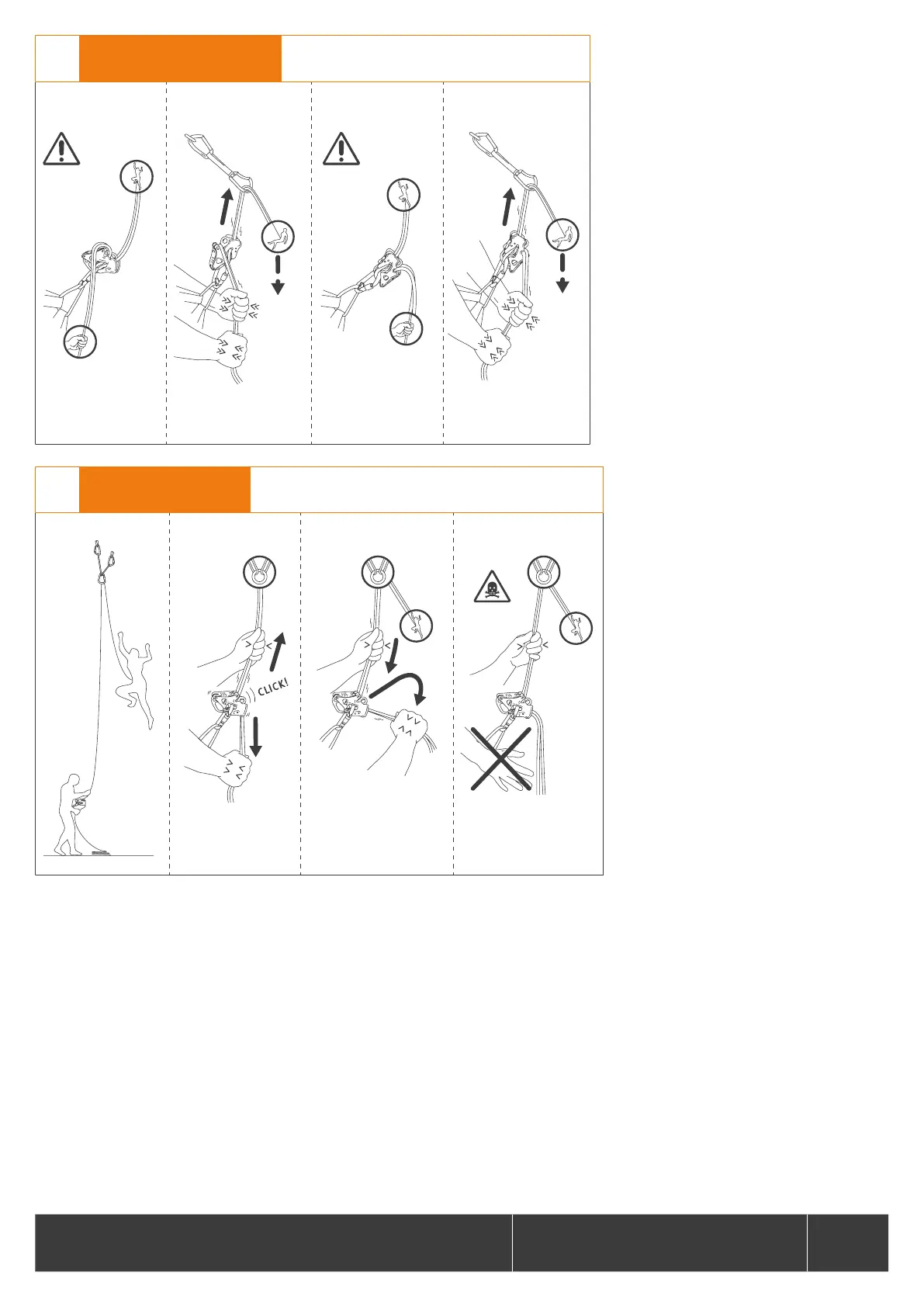 CLICK!