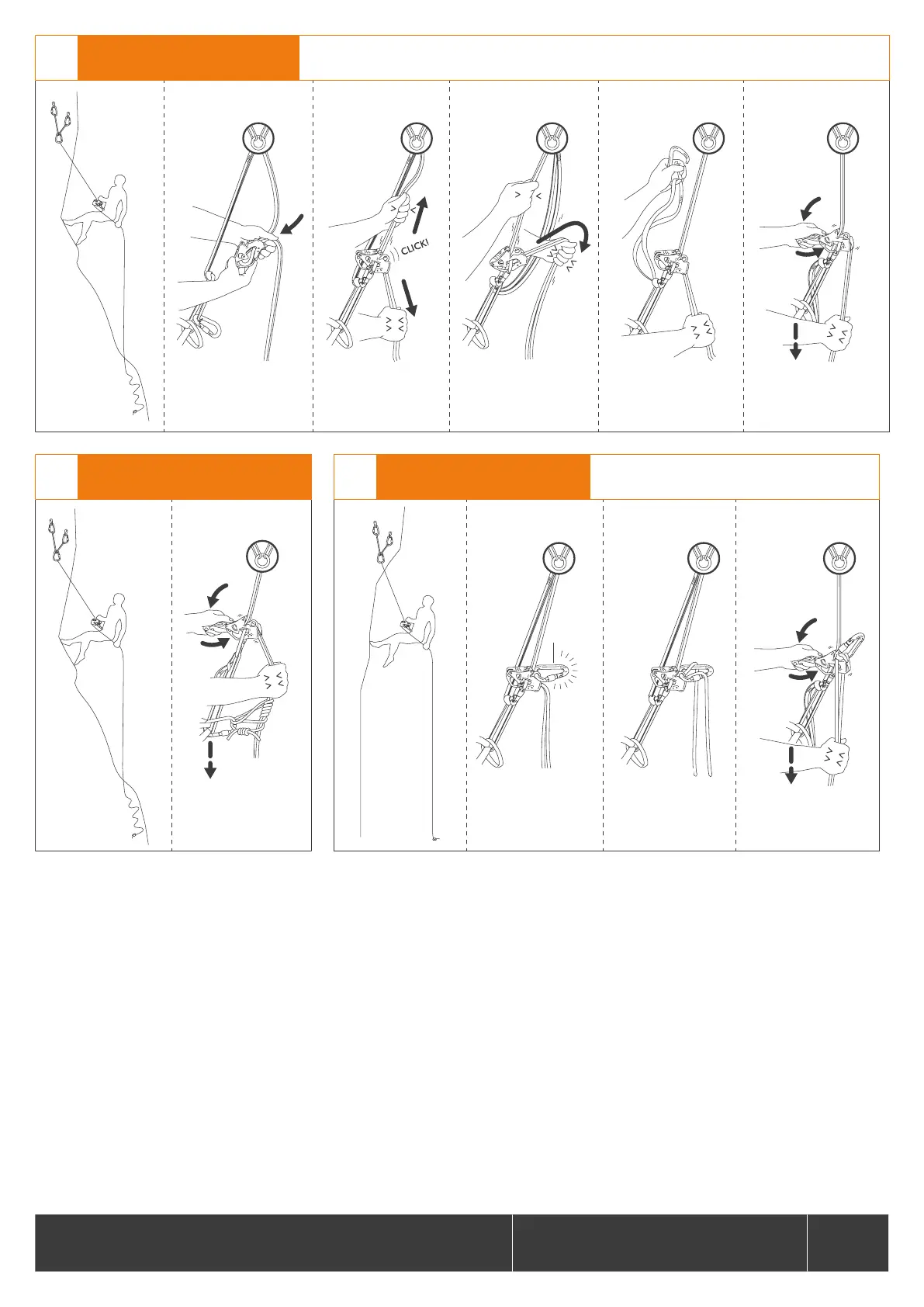 CLICK!