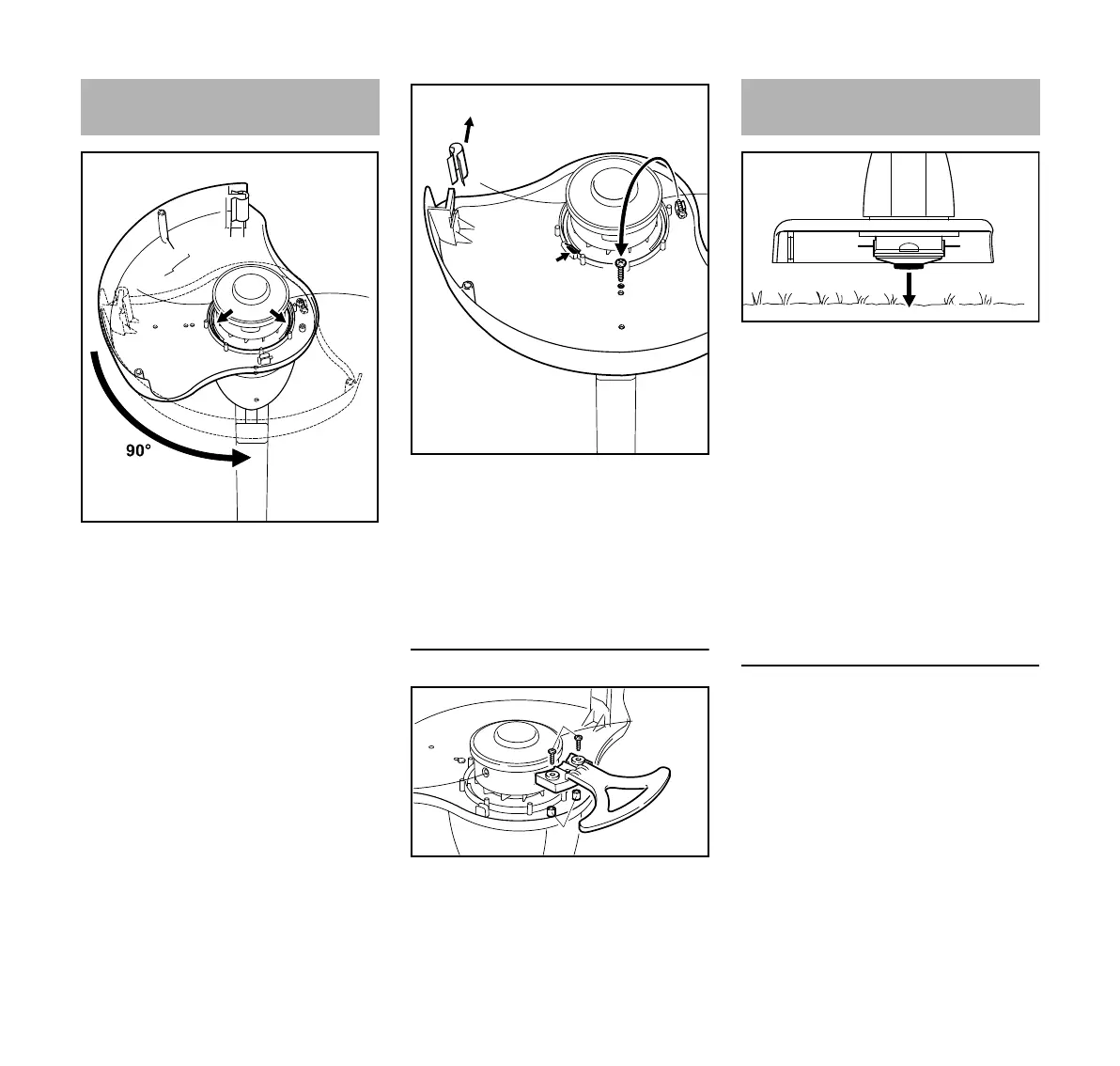 90°