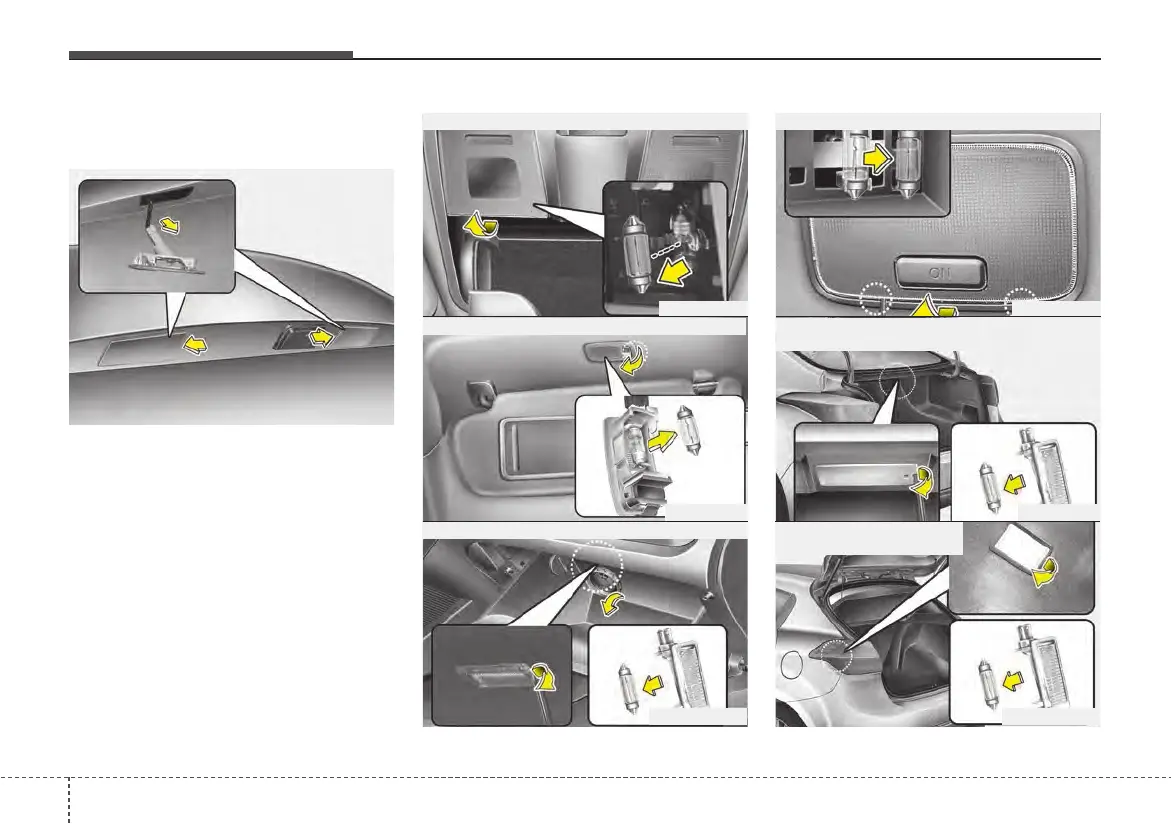 ON