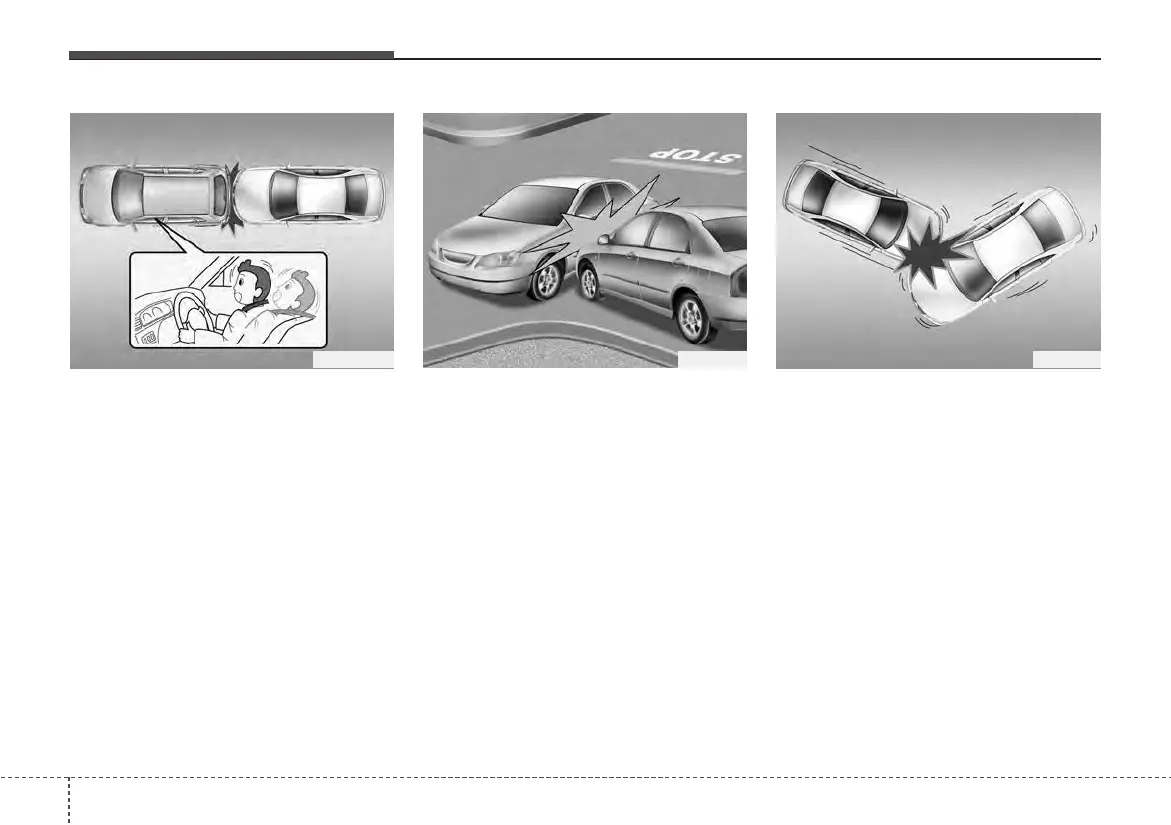 STOP