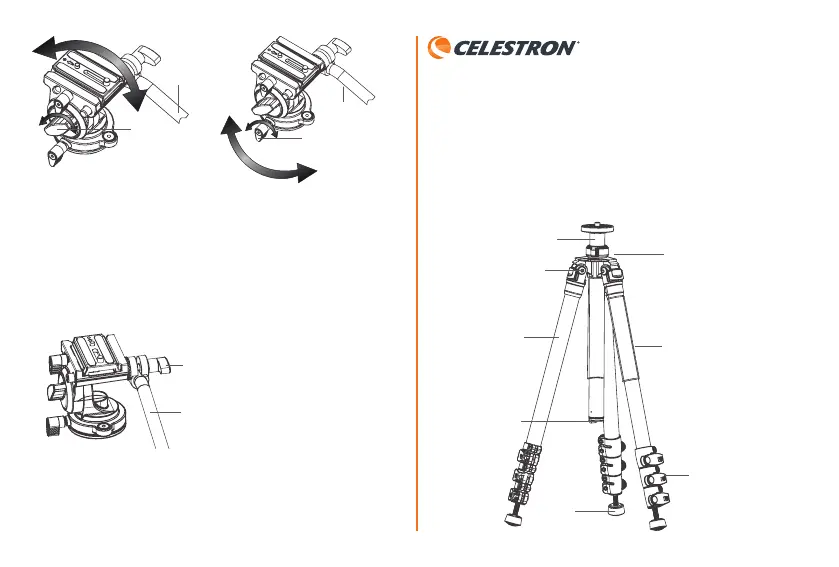 CELESTRON