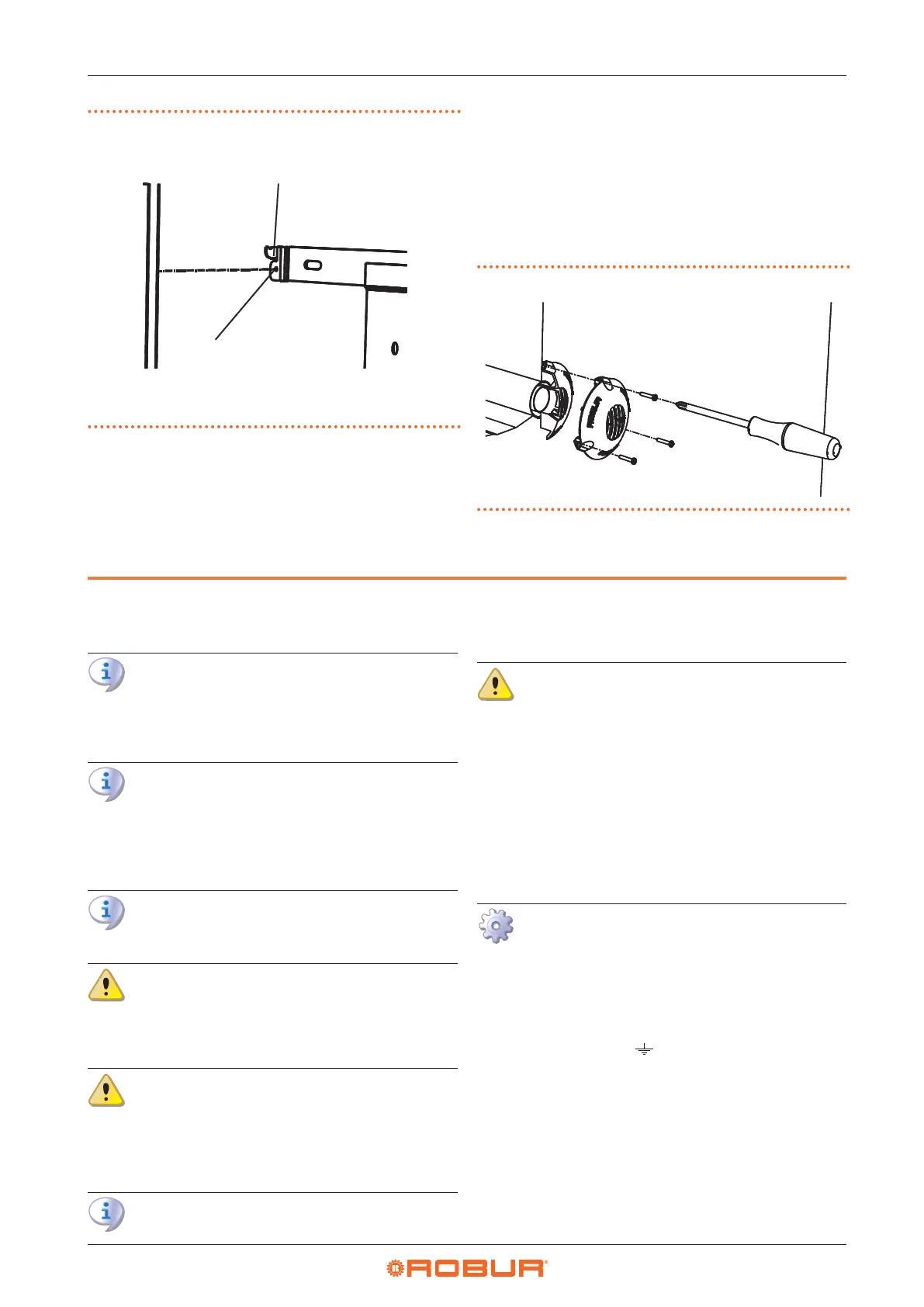 ROBUR