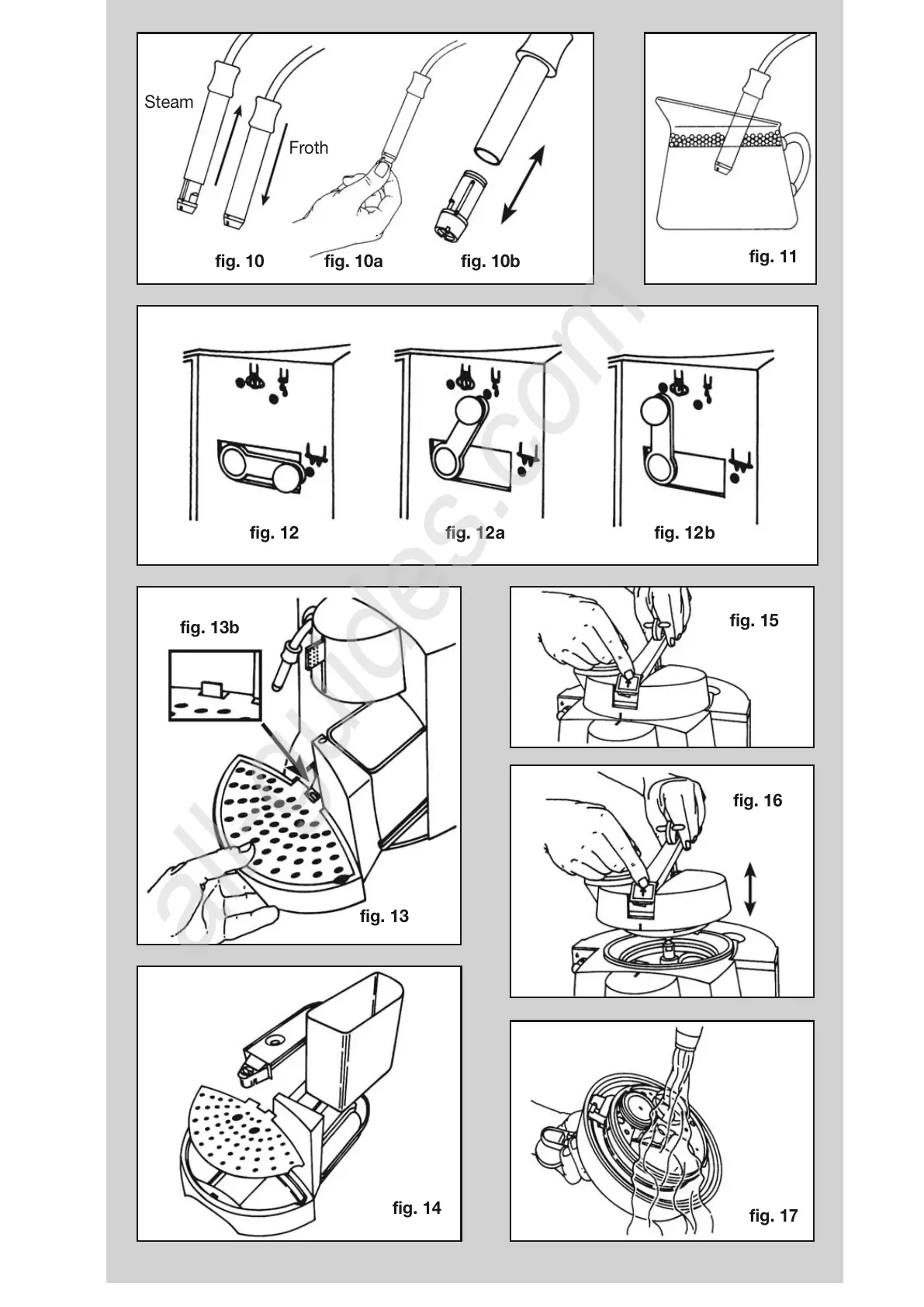 Steam

Froth

fig. 10

fig. 10a

fig. 10b

fig. 11

fig. 12

fig. 12a

fig. 12b

fig. 13b

fig. 13

fig. 15

fig. 16

fig. 14

fig. 17

allguides.com