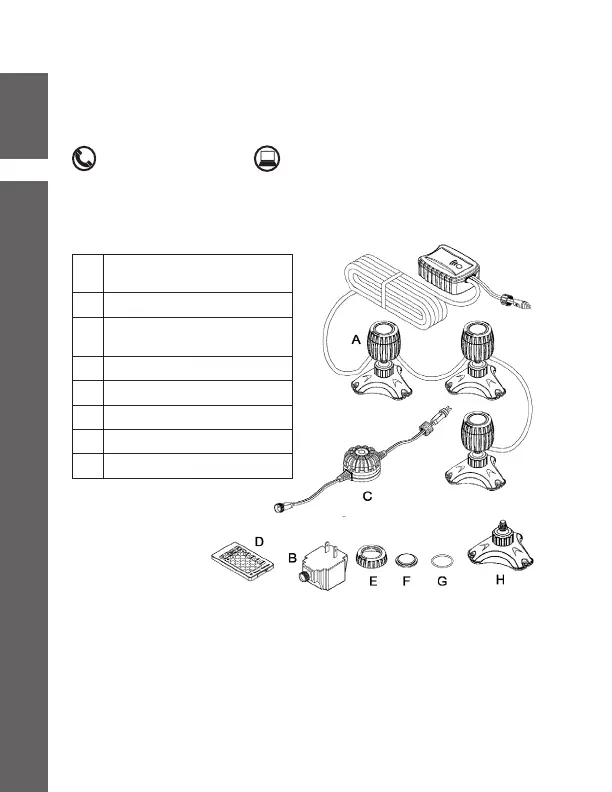 A

C

D

B

E

F

G

H