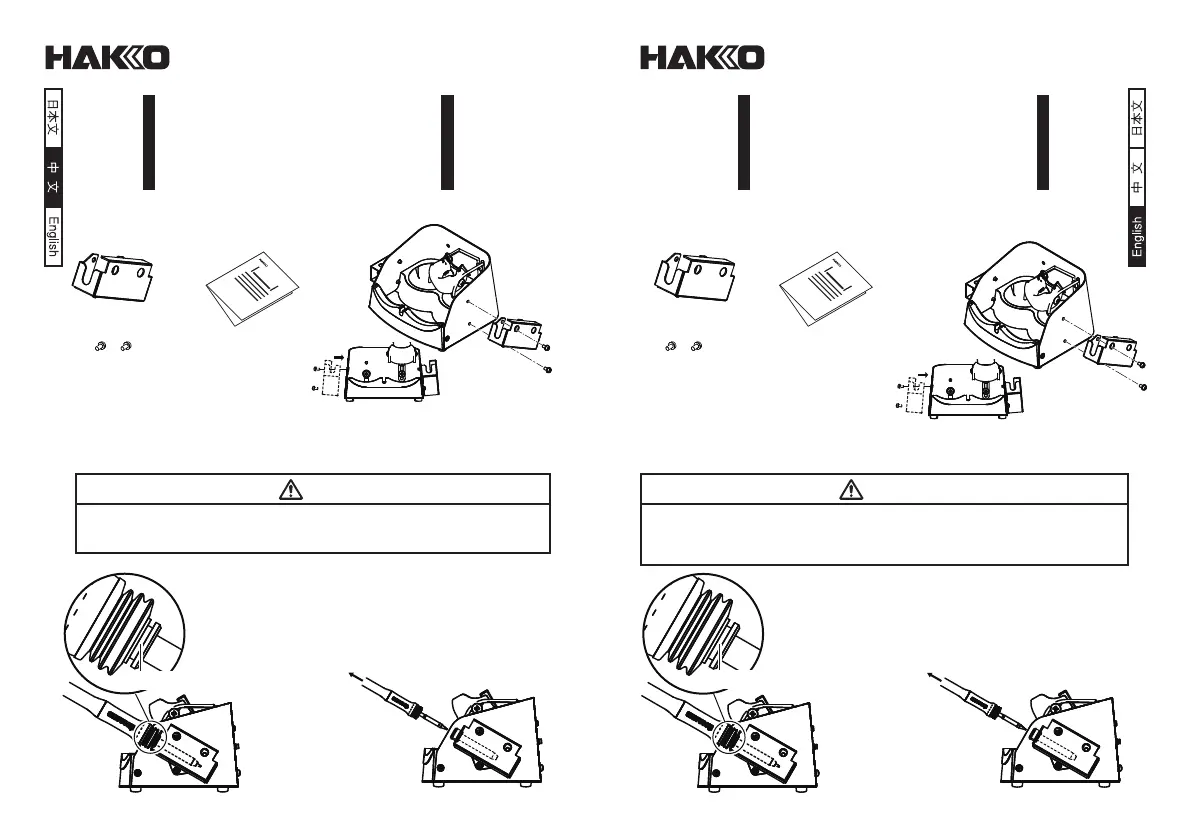 HAKKO

日本文

中文

English

HAKKO

日本文

中文

English