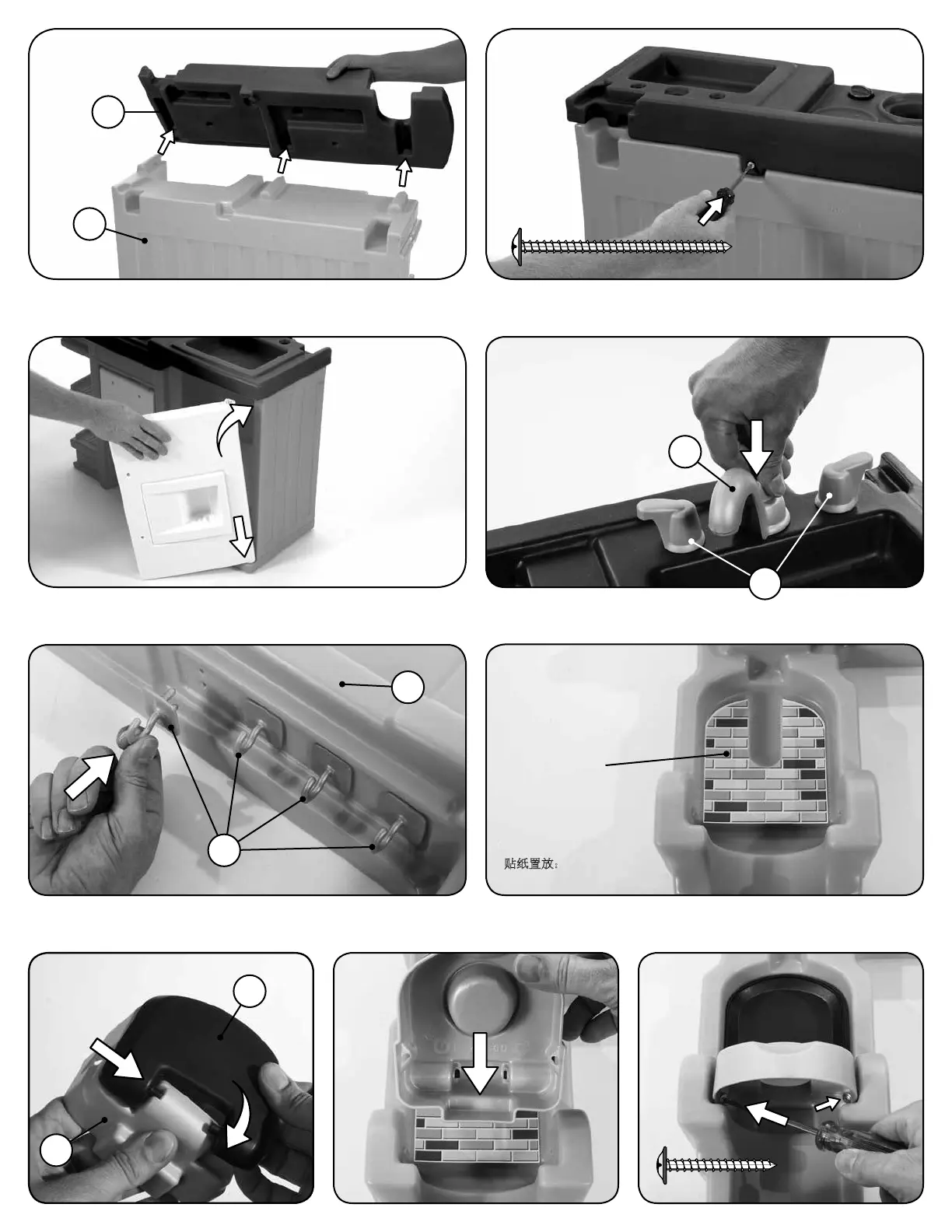 贴纸置放：