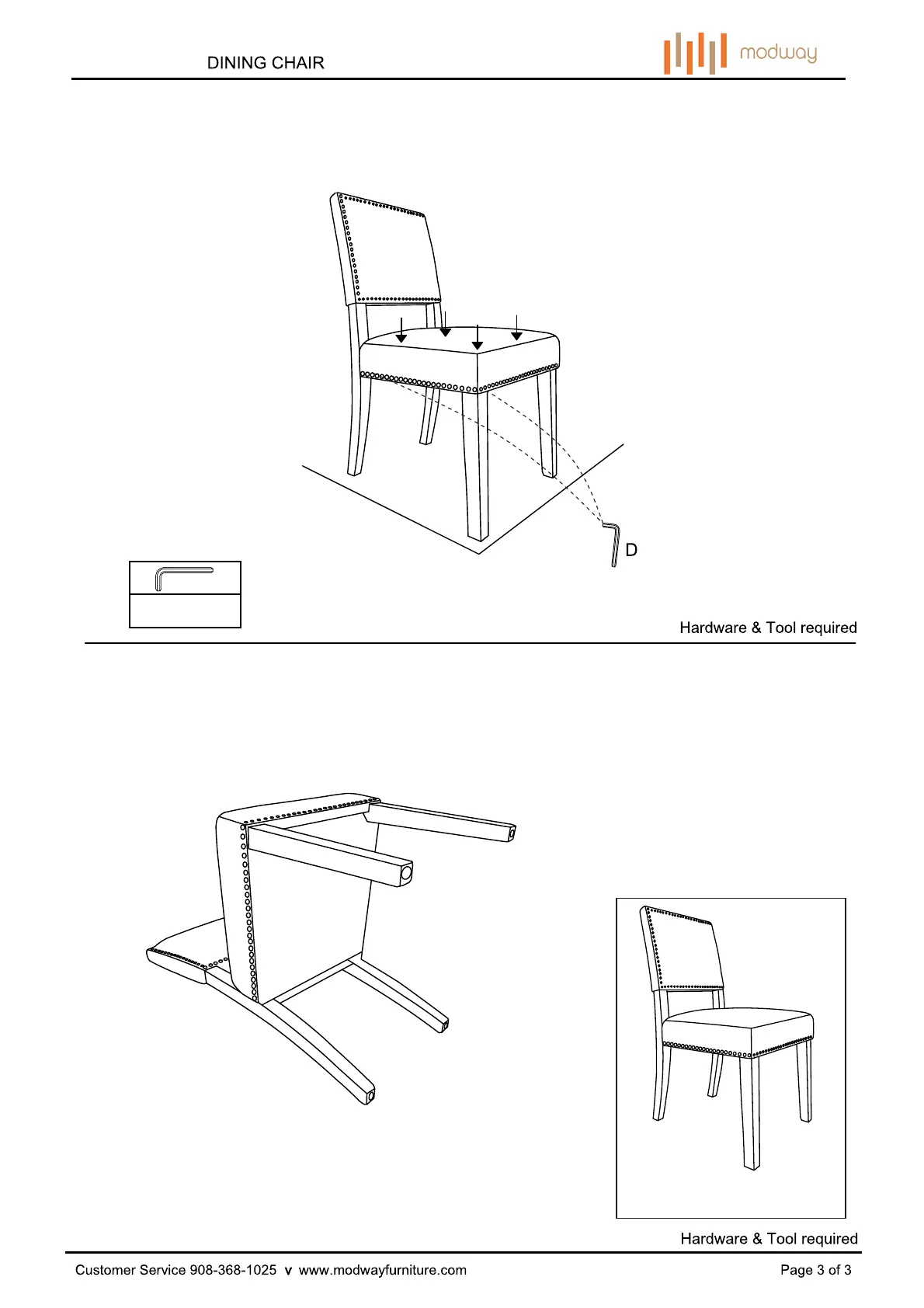 DINING CHAIR

modway

D

Hardware & Tool required

Hardware & Tool required

Customer Service 908-368-1025 v www.modwayfurniture.com

Page 3 of 3