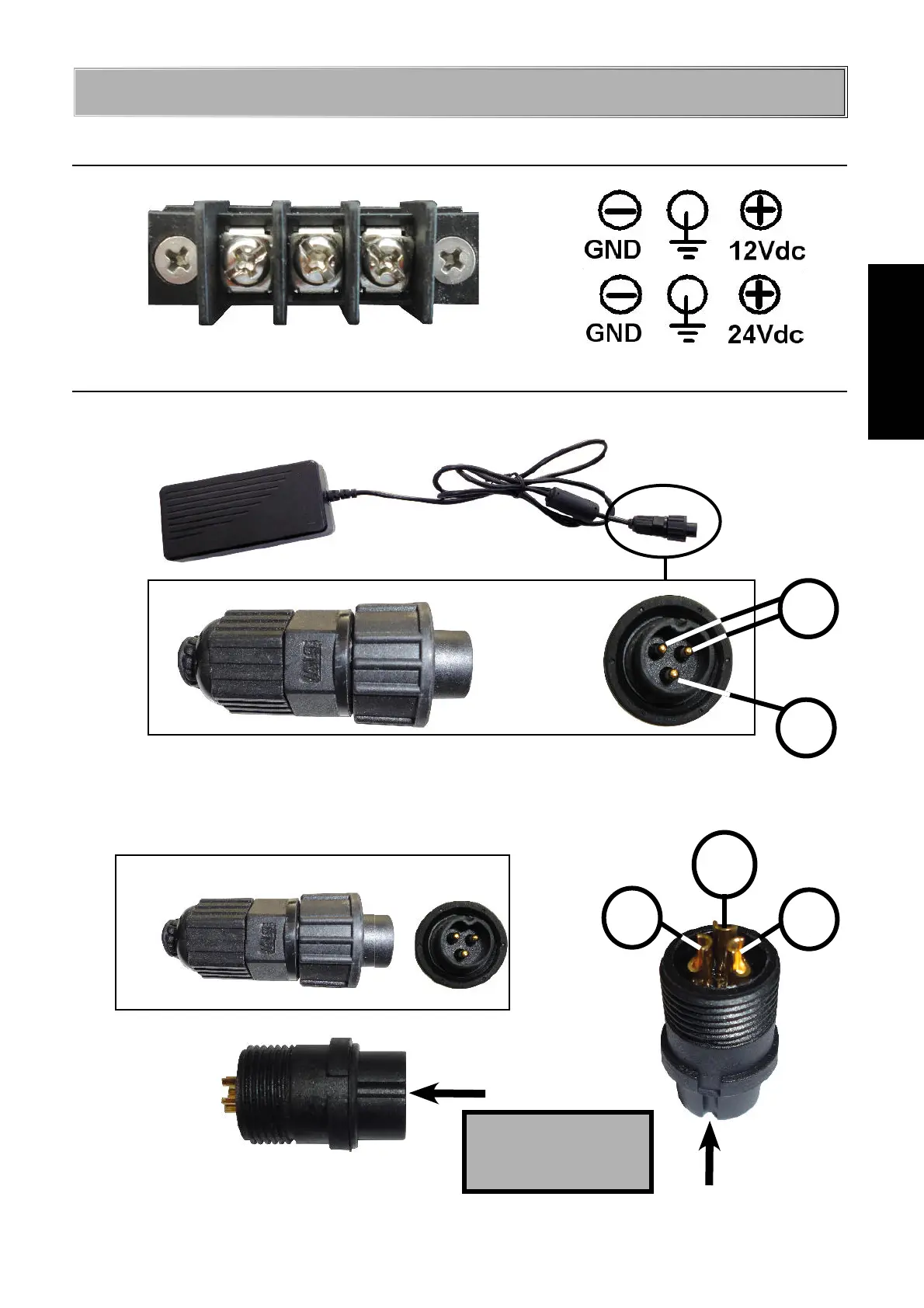 GND 12Vdc
GND 24Vdc