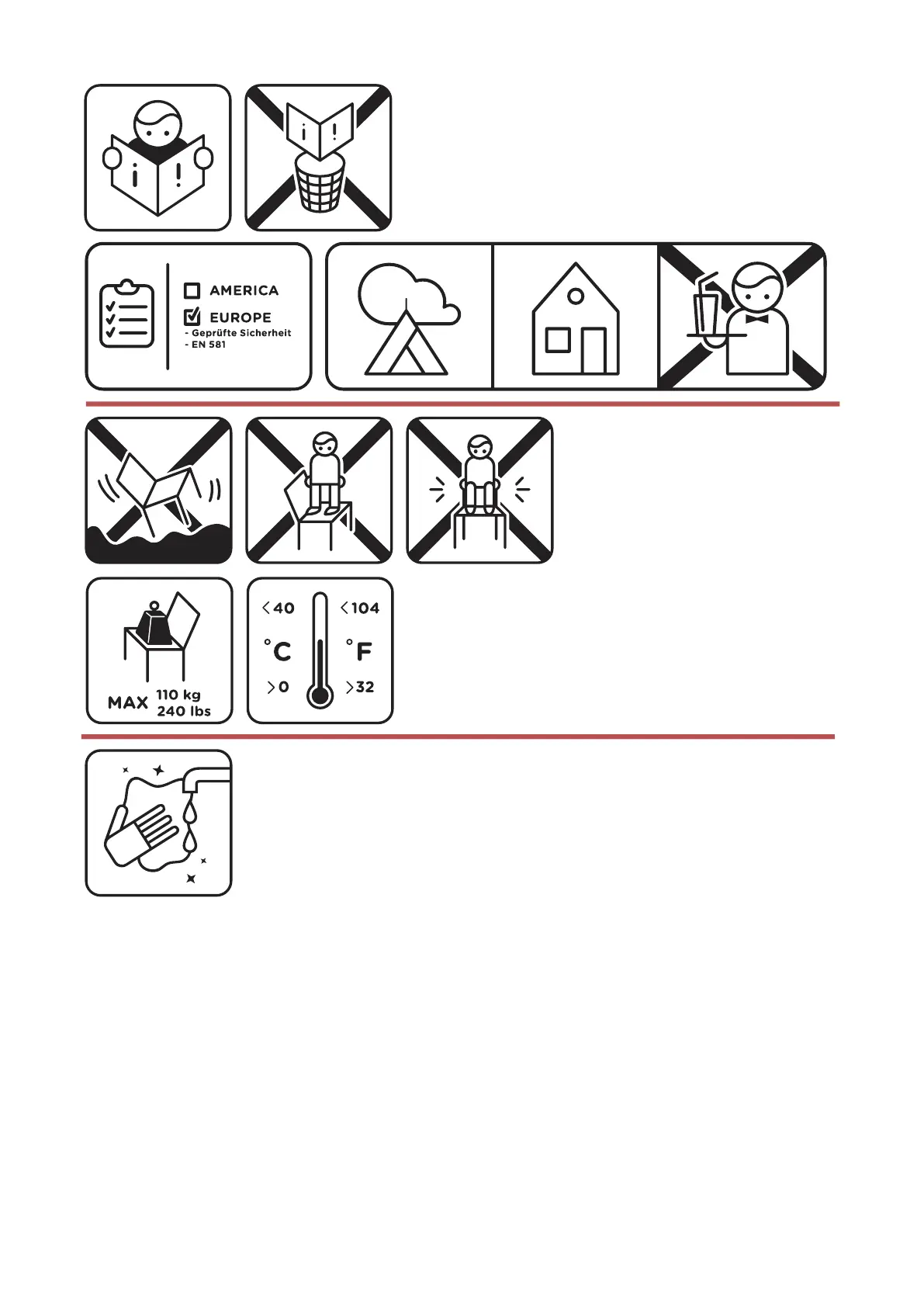 i !

i !

AMERICA
EUROPE
- Geprüfte Sicherheit
- EN 581

MAX 110 kg
240 lbs

<40 <104
°C °F
>0 >32