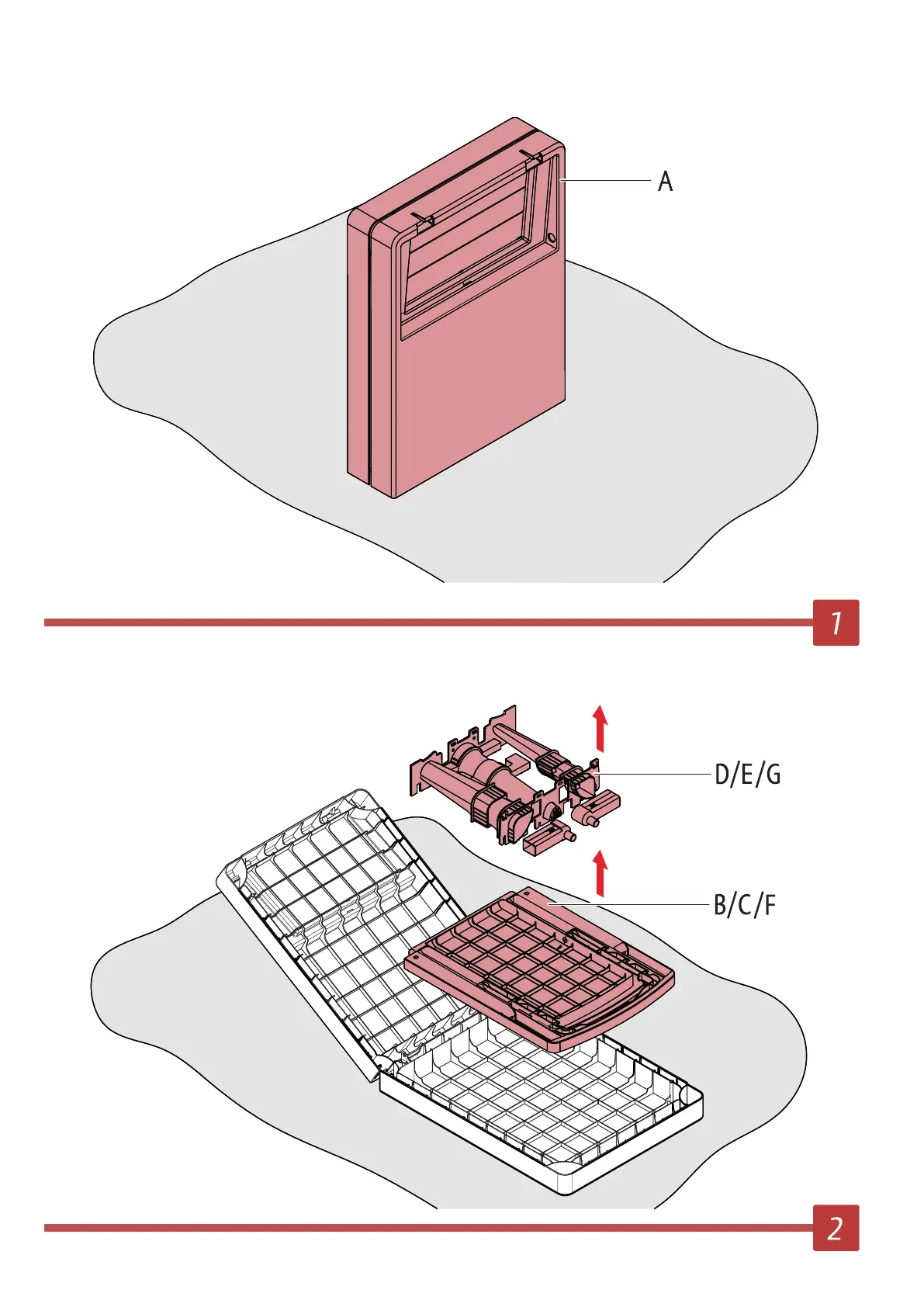 A

1

D/E/G

B/C/F

2