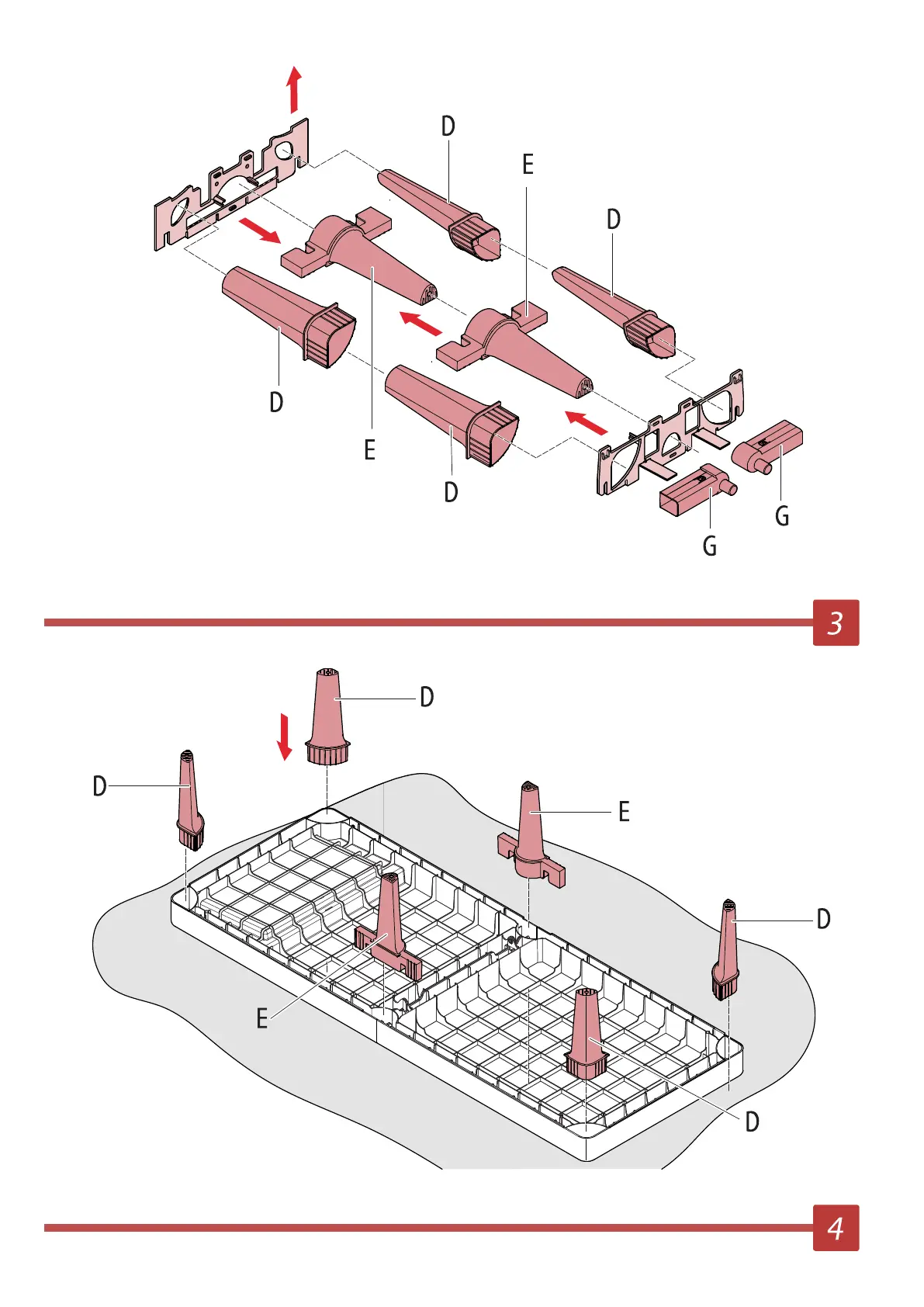 D
E
D
D
E
D
G
G

3

D
D
E
D
E
D

4