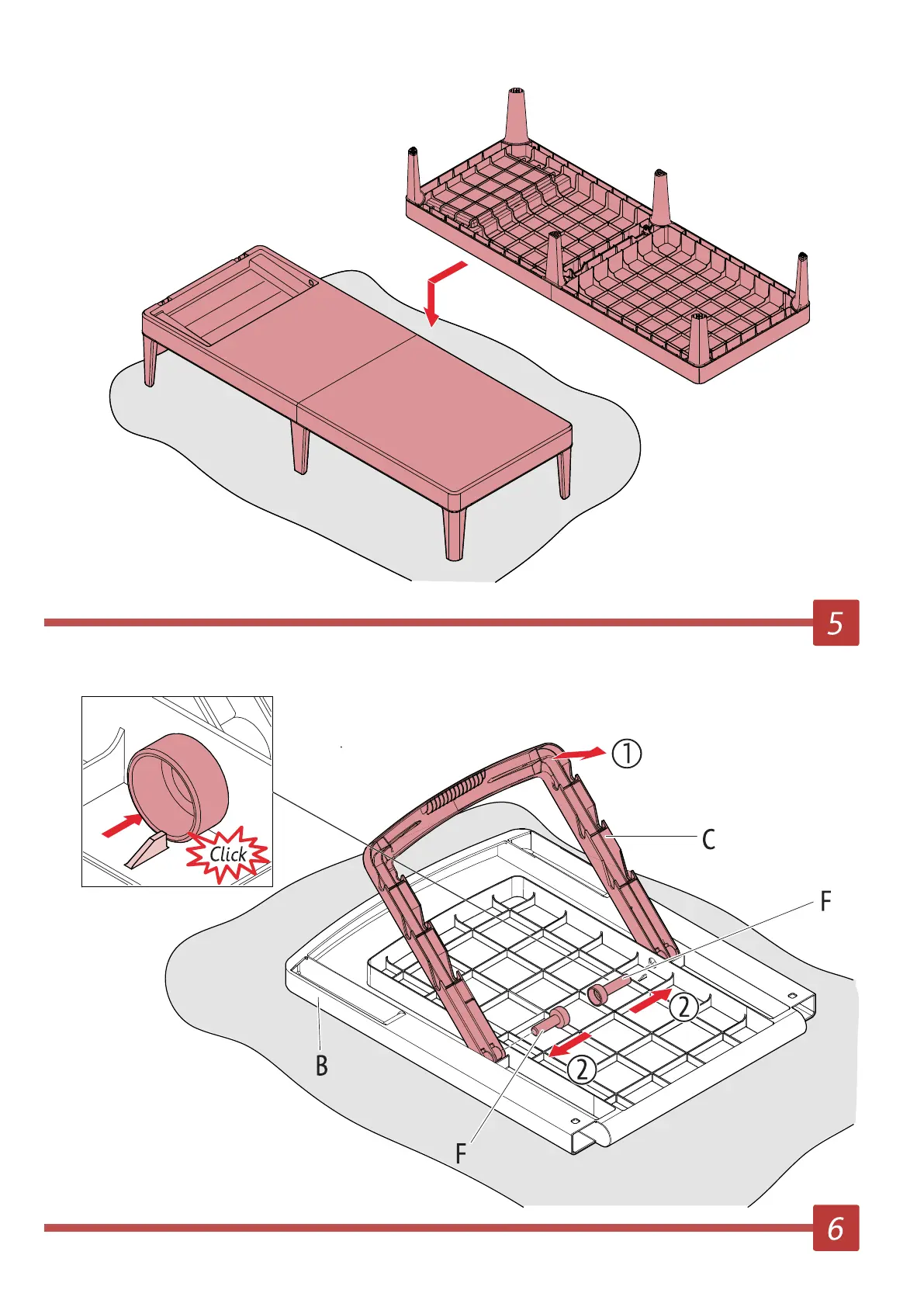 5

Click

①

C

F

②

②

B

F

6