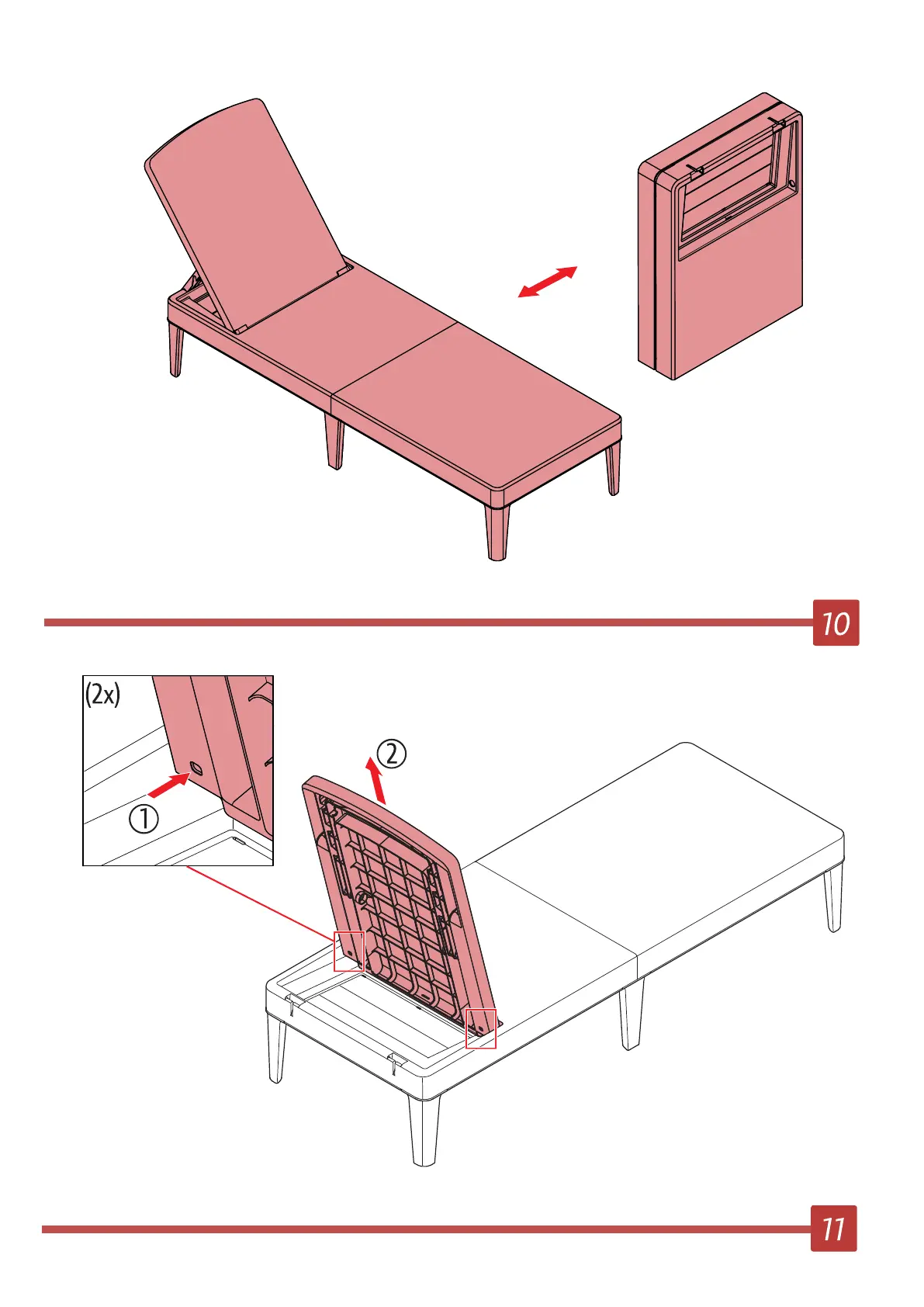 10

(2x)

①

②

11