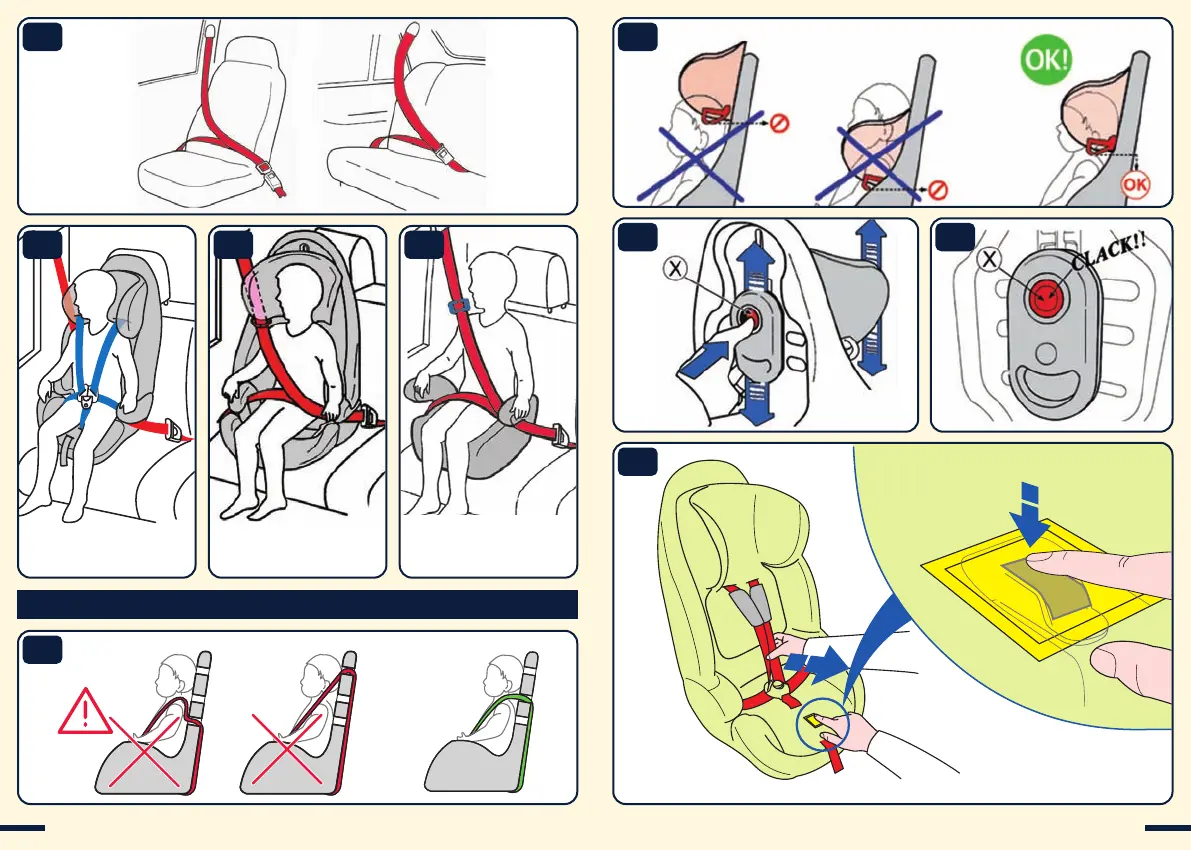 OK!

OK

X

X

CLACK!!