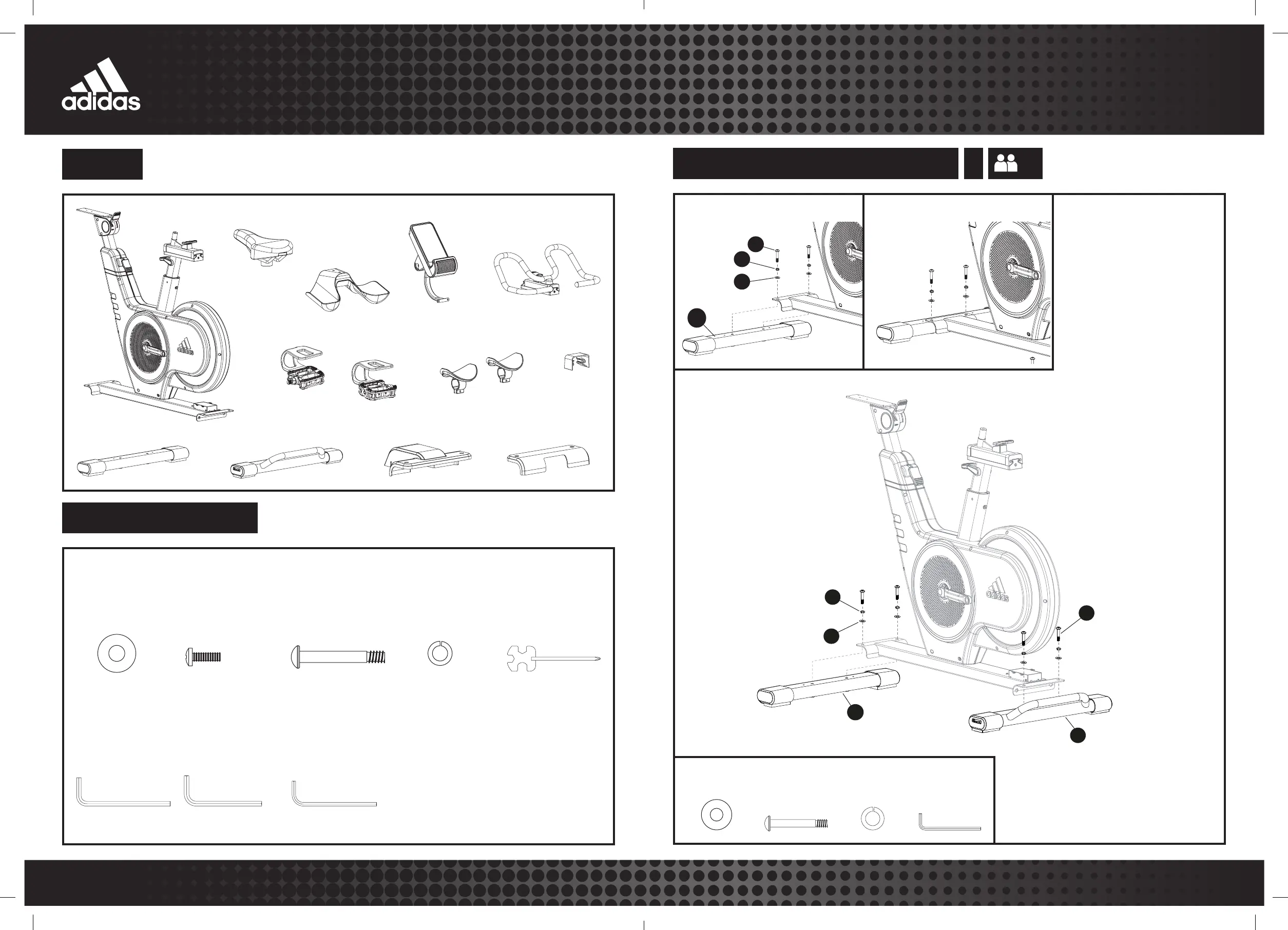 adidas

adidas

adidas