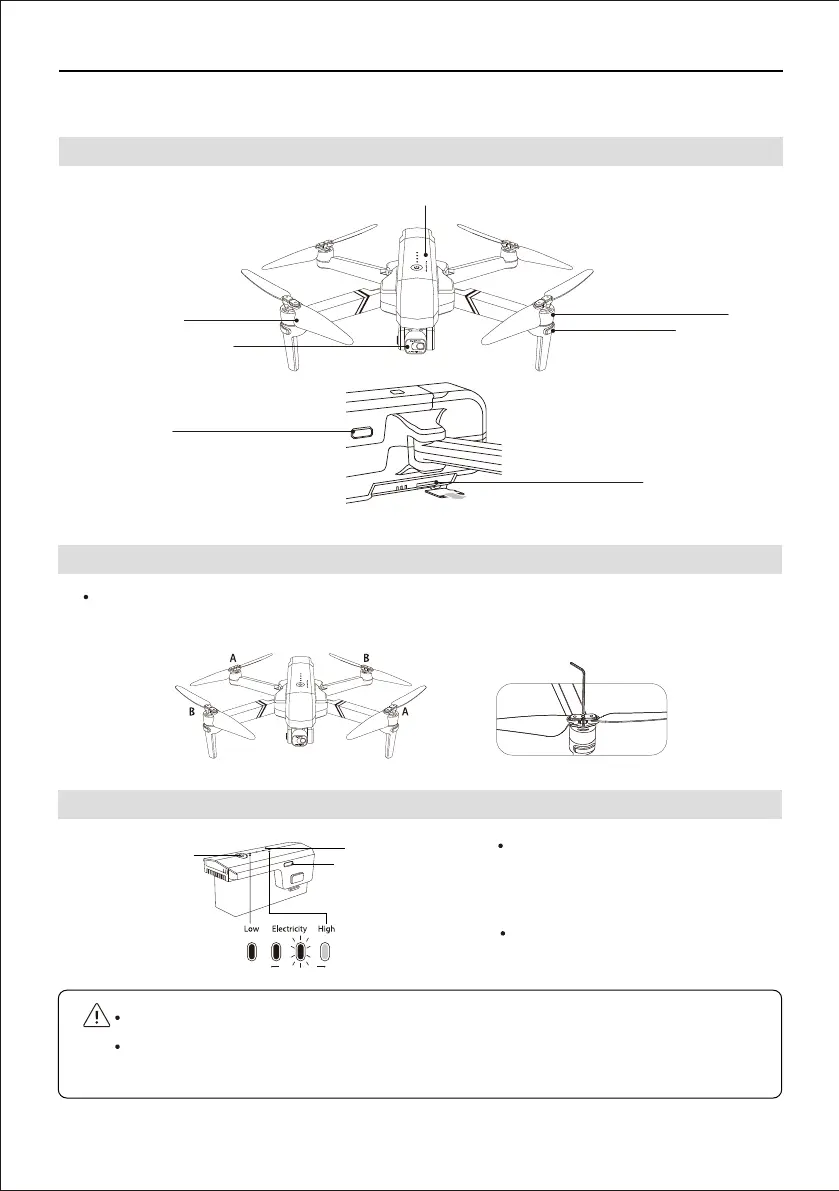 A

B

B

A

Low Electricity High