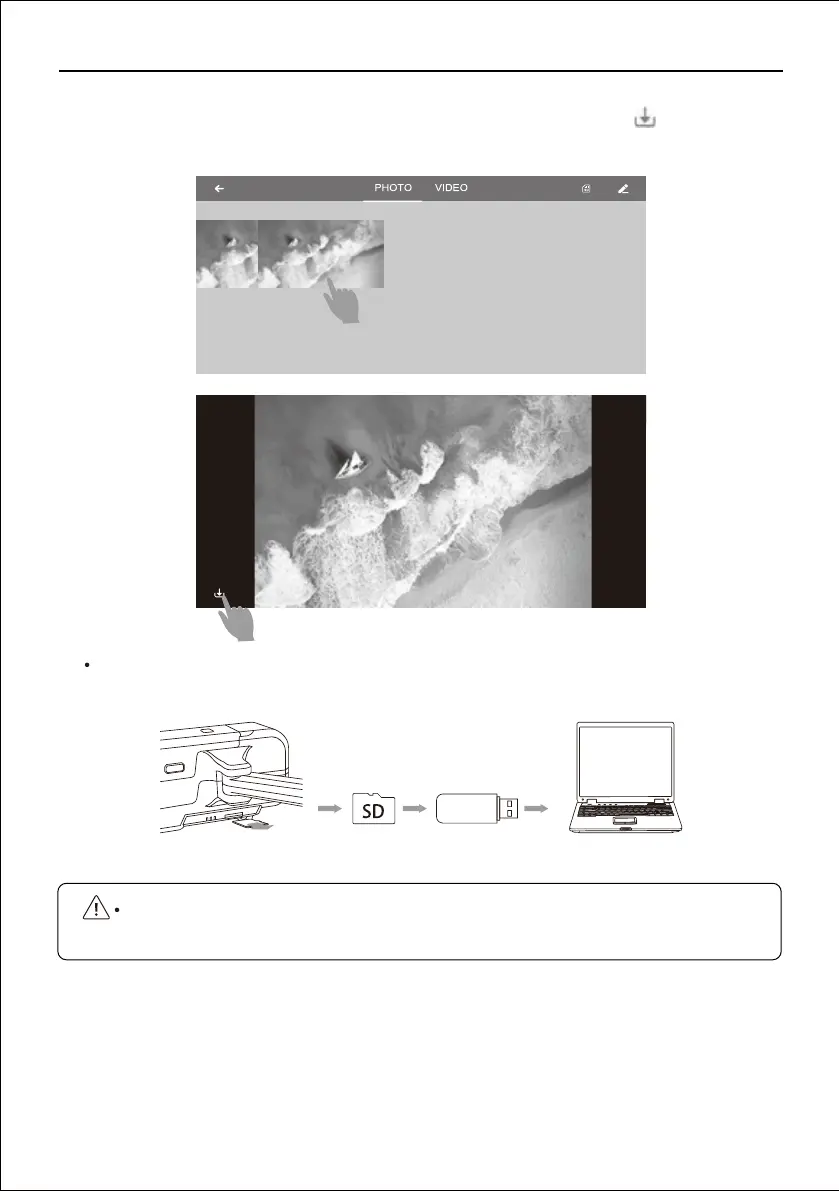 PHOTO VIDEO

SD