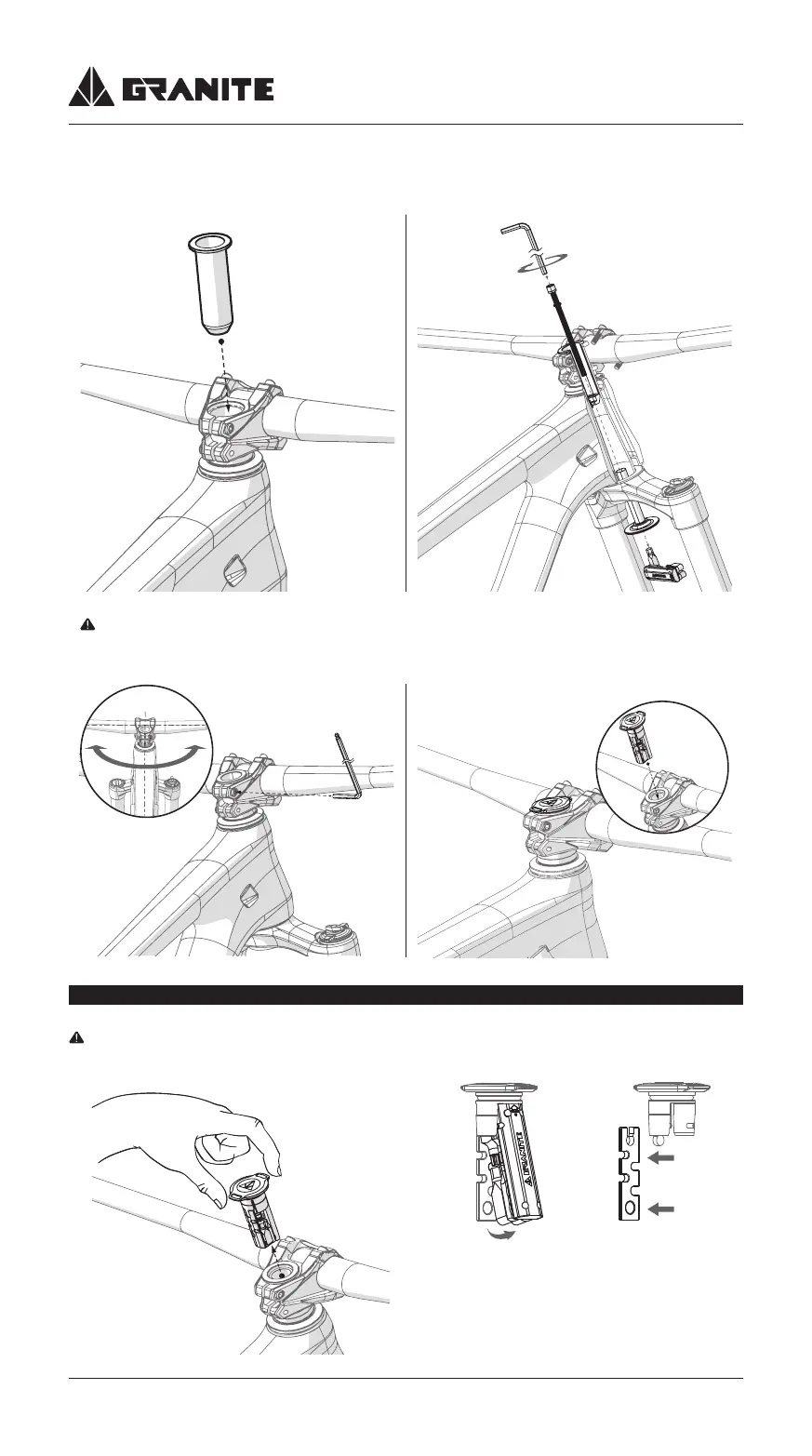 GRANITE

GRANITE