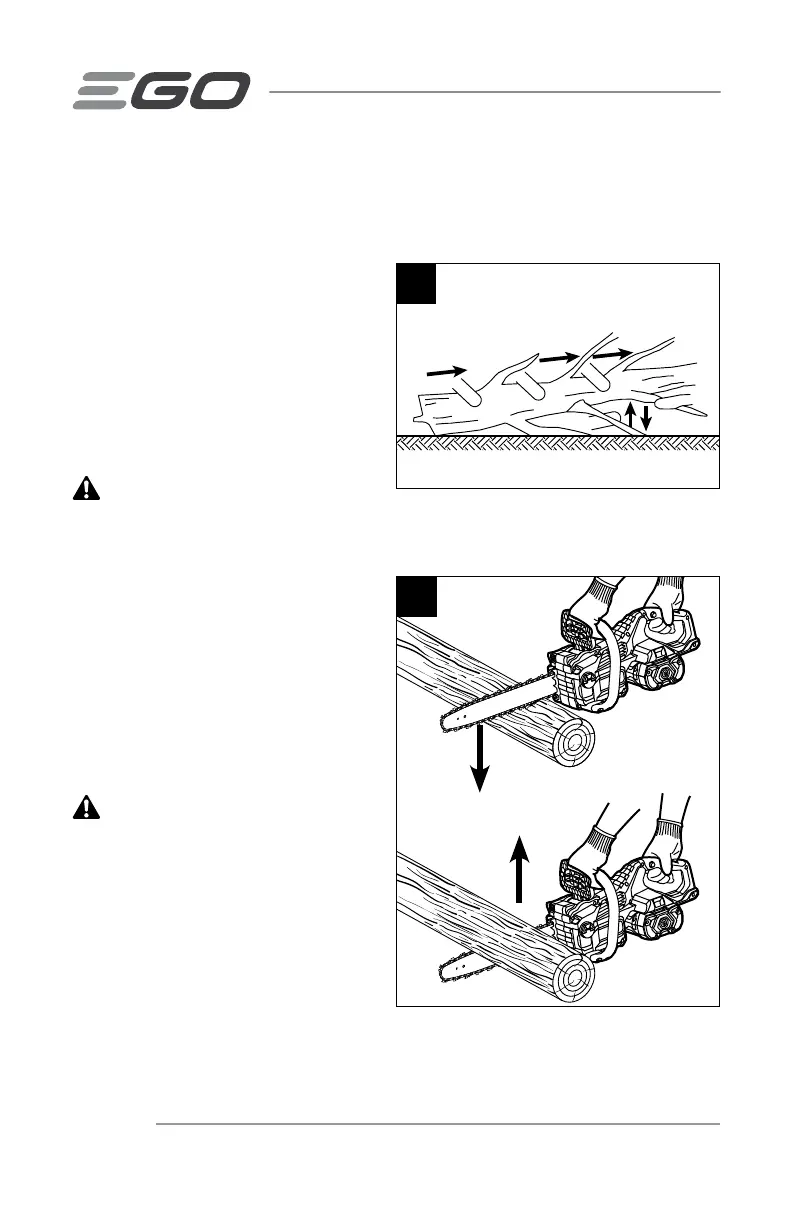 EGO