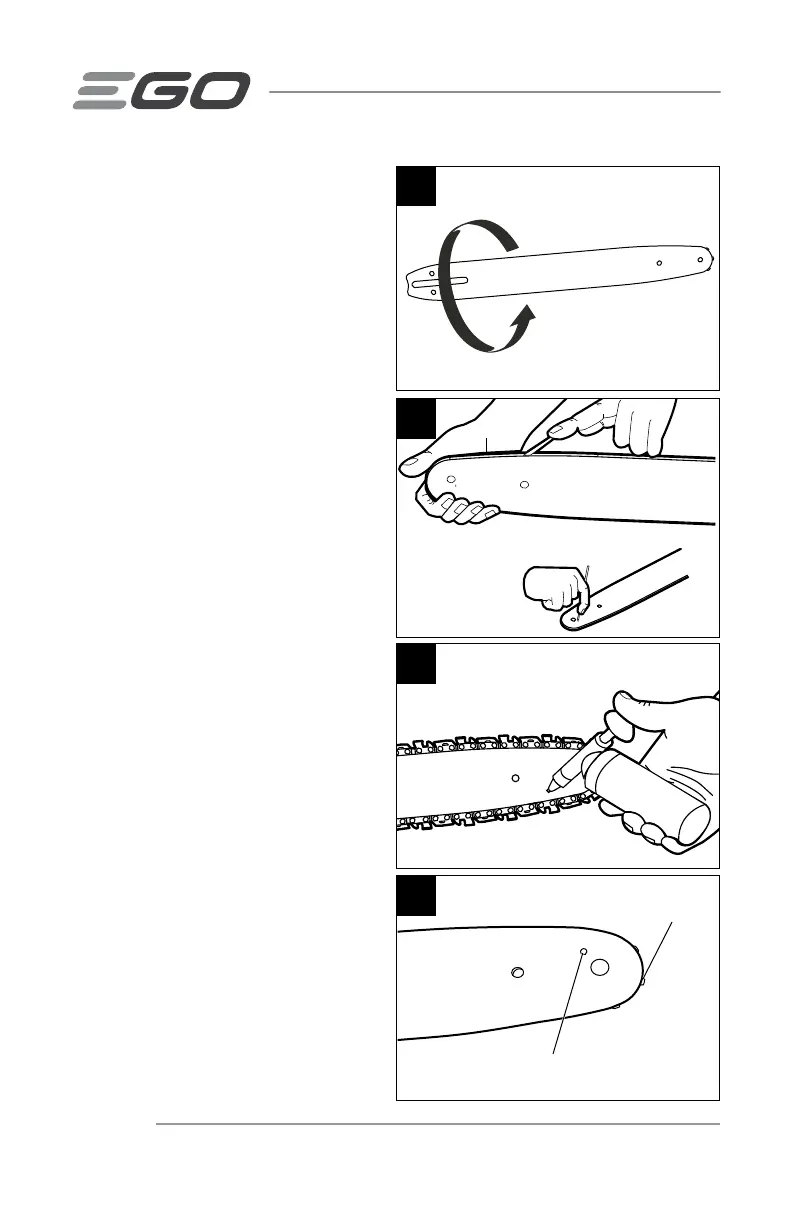 EGO