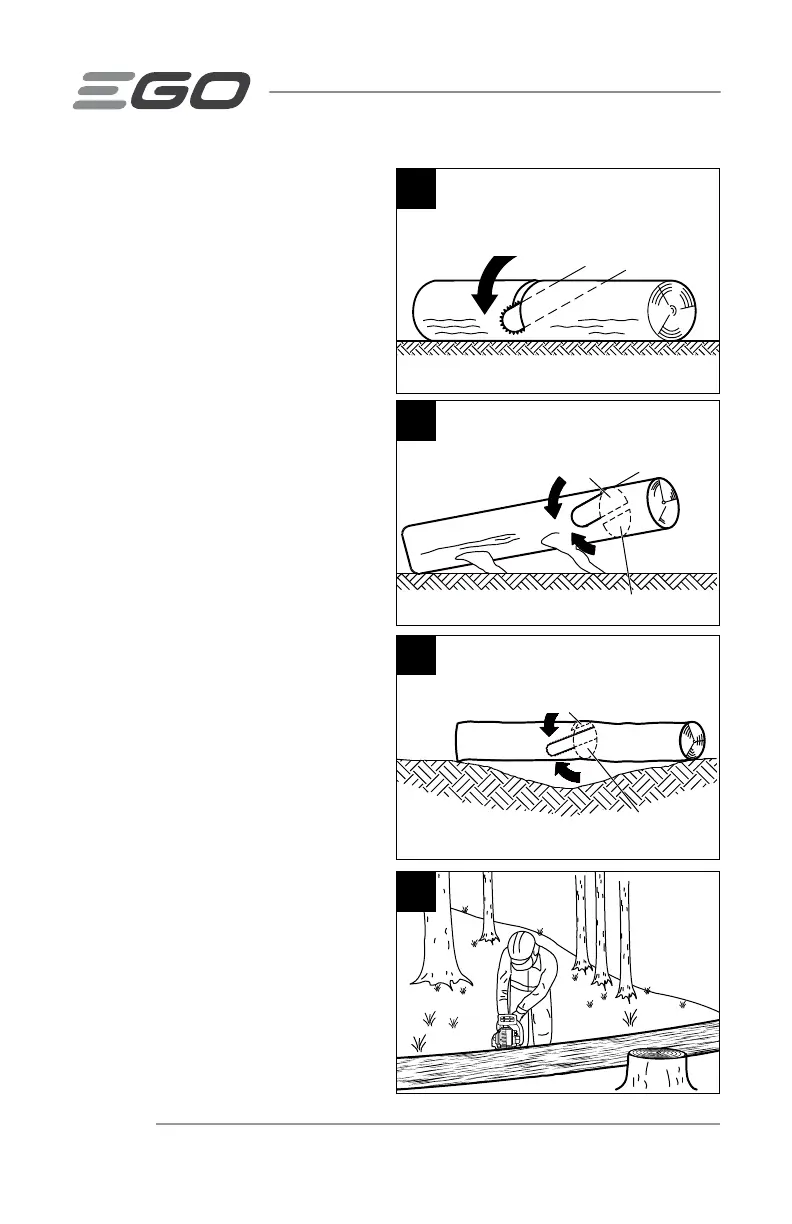 EGO