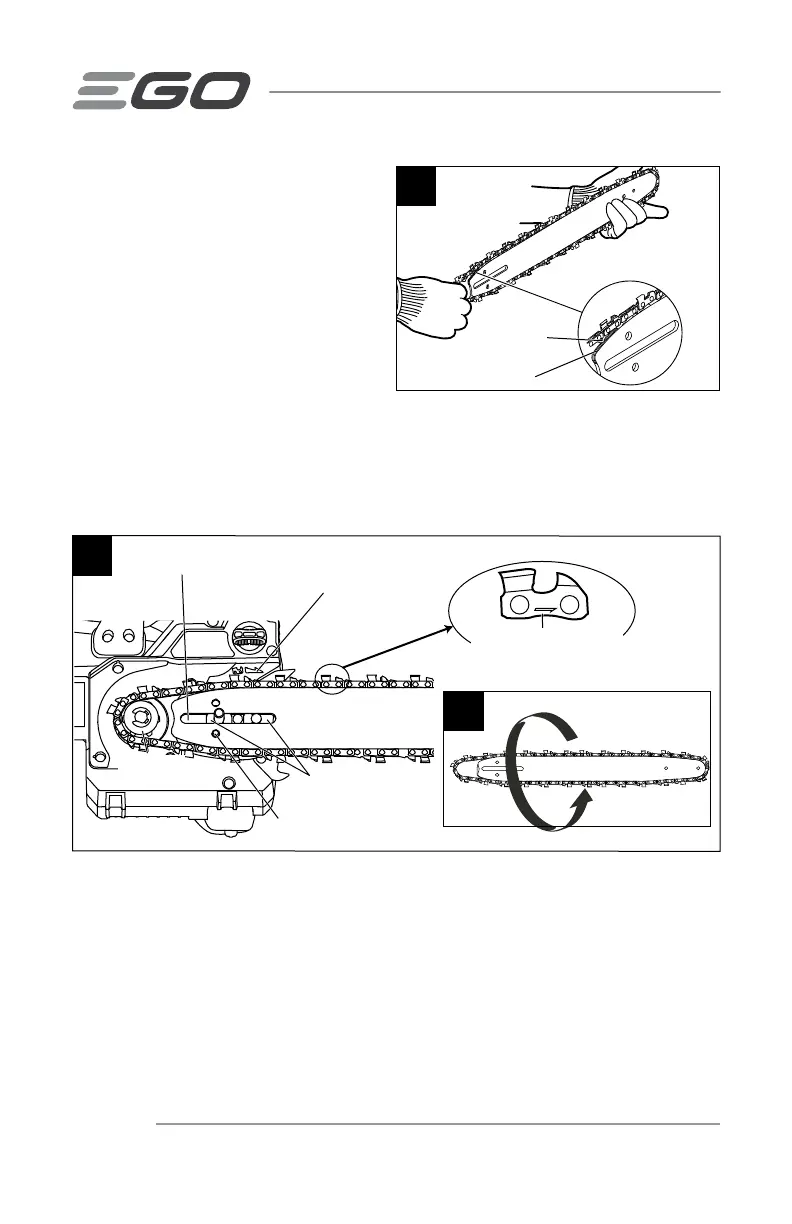 EGO