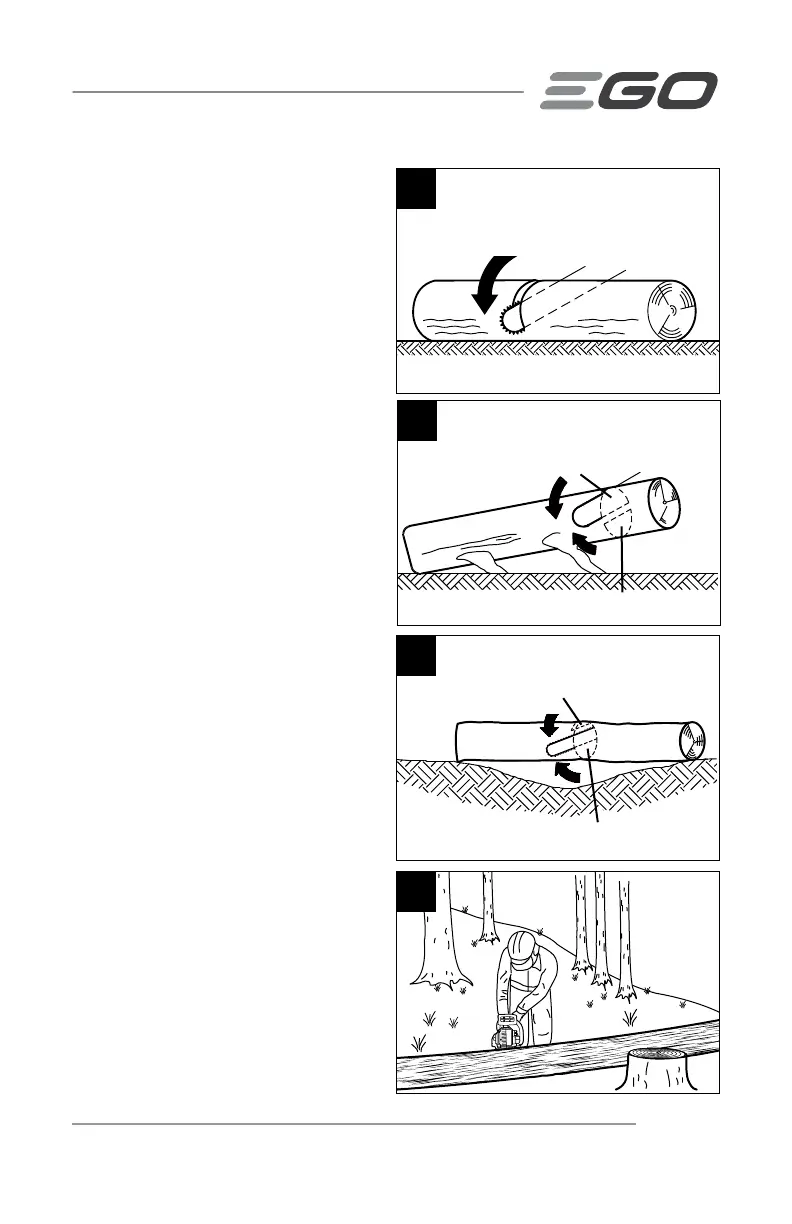 EGO