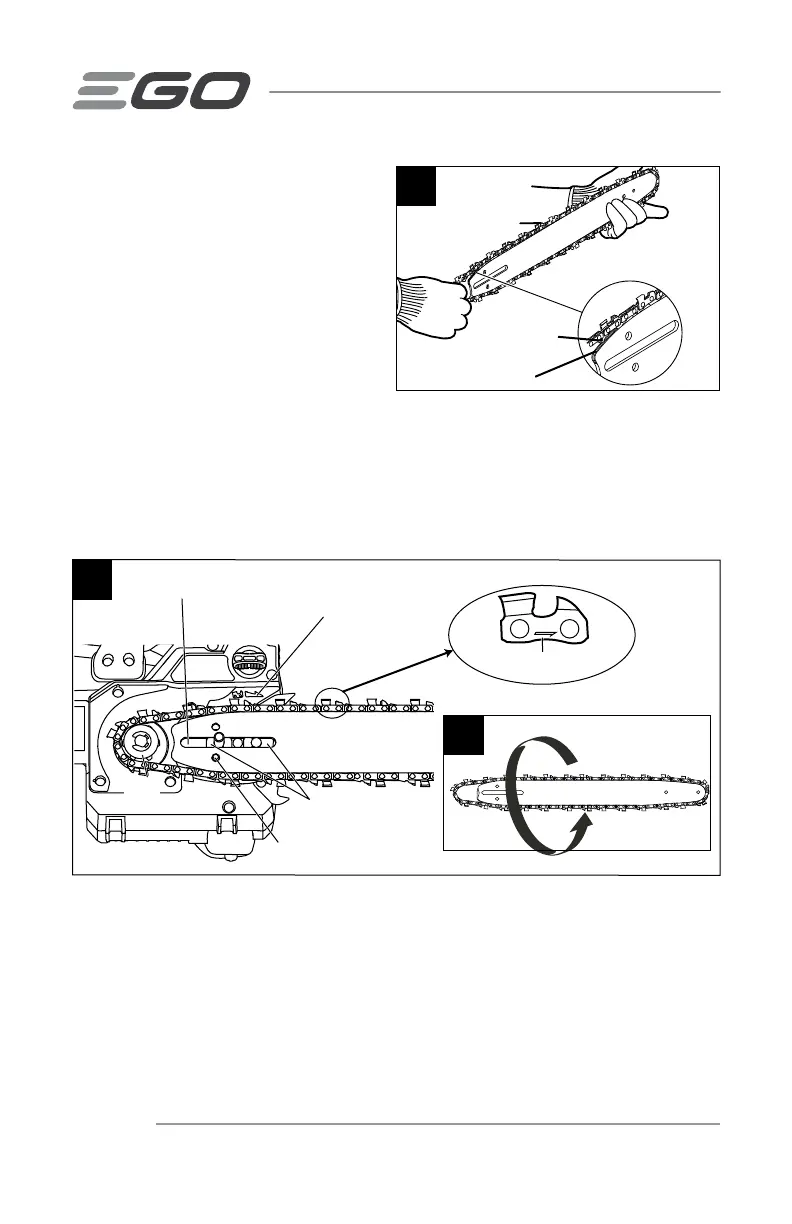 EGO