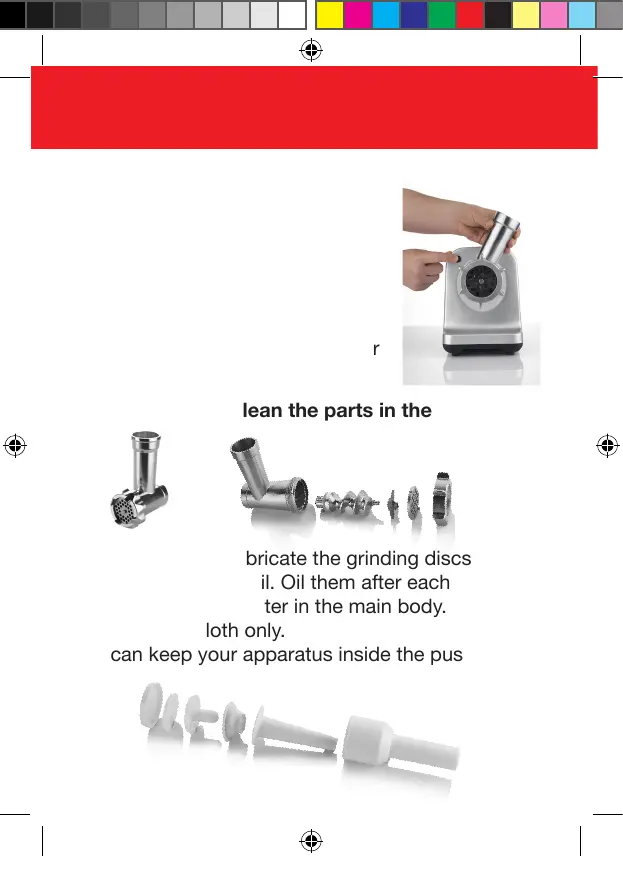 r

lean the parts in the

bricate the grinding discs
il. Oil them after each
ter in the main body.
loth only.
can keep your apparatus inside the pus