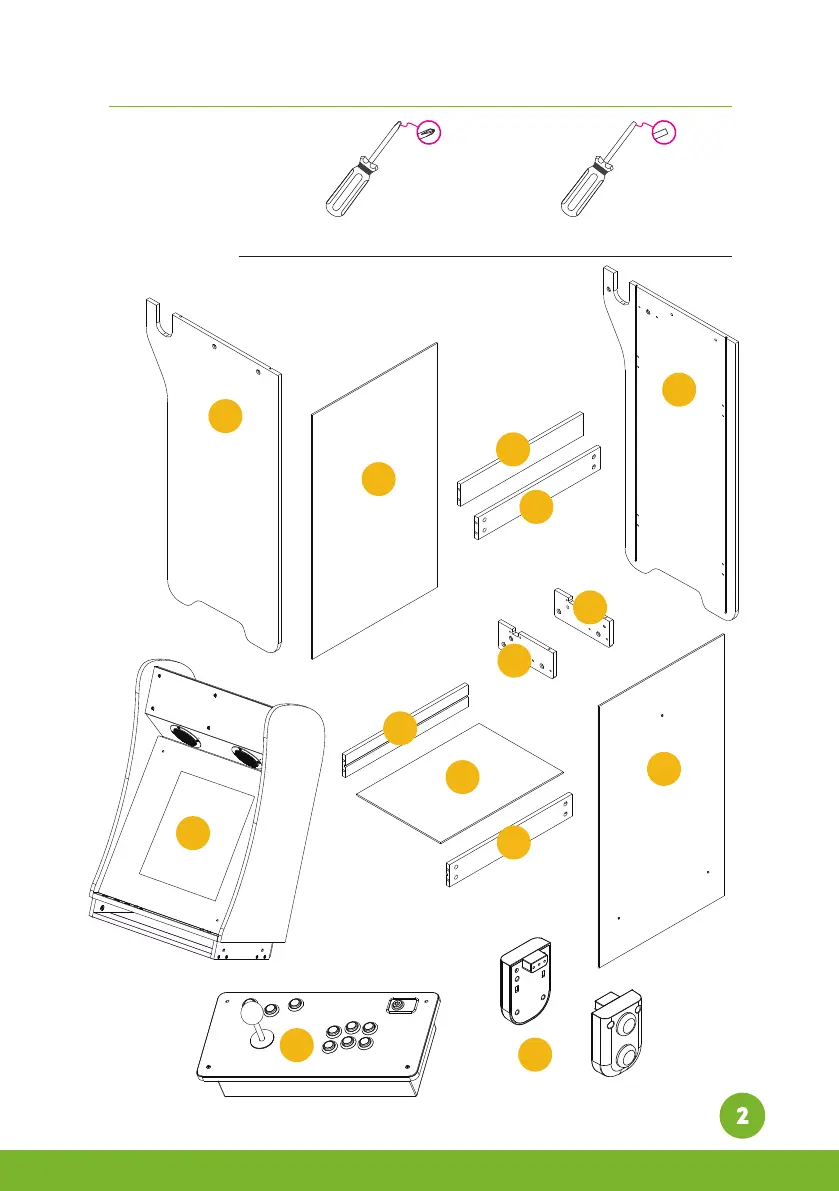 2