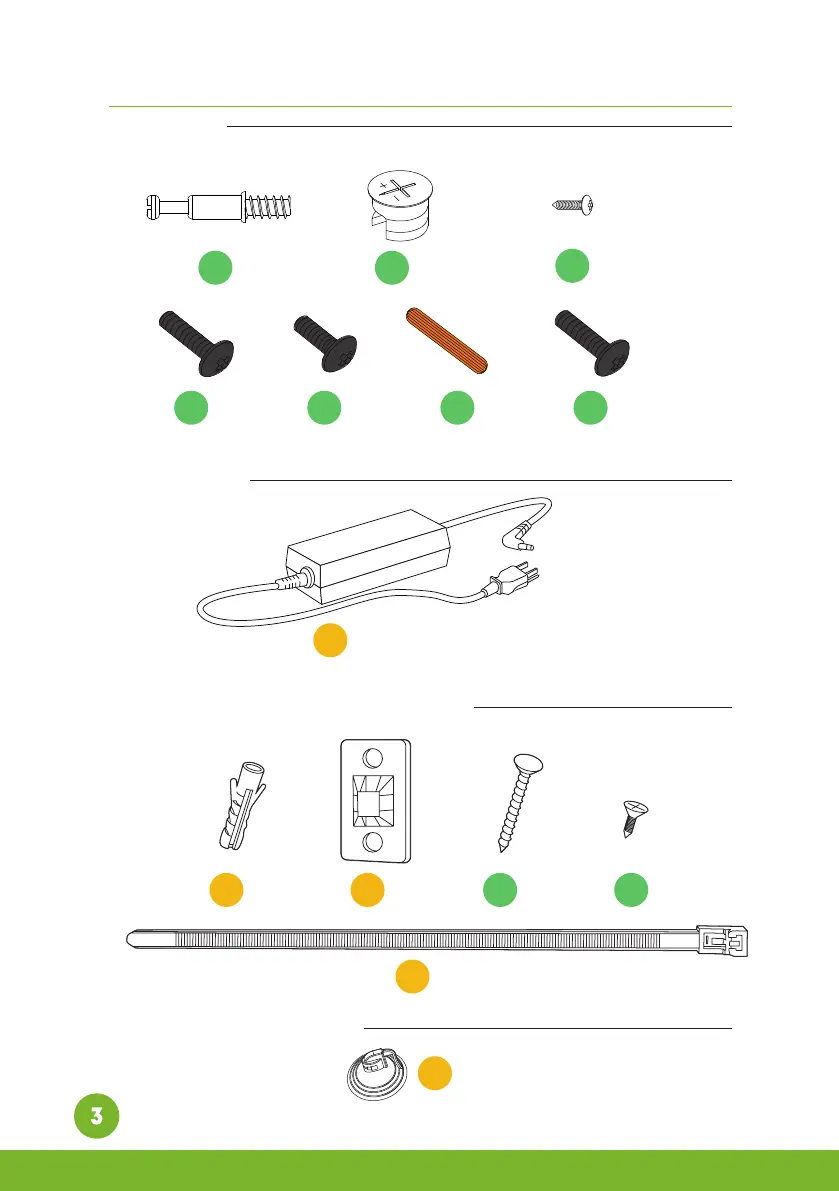 3