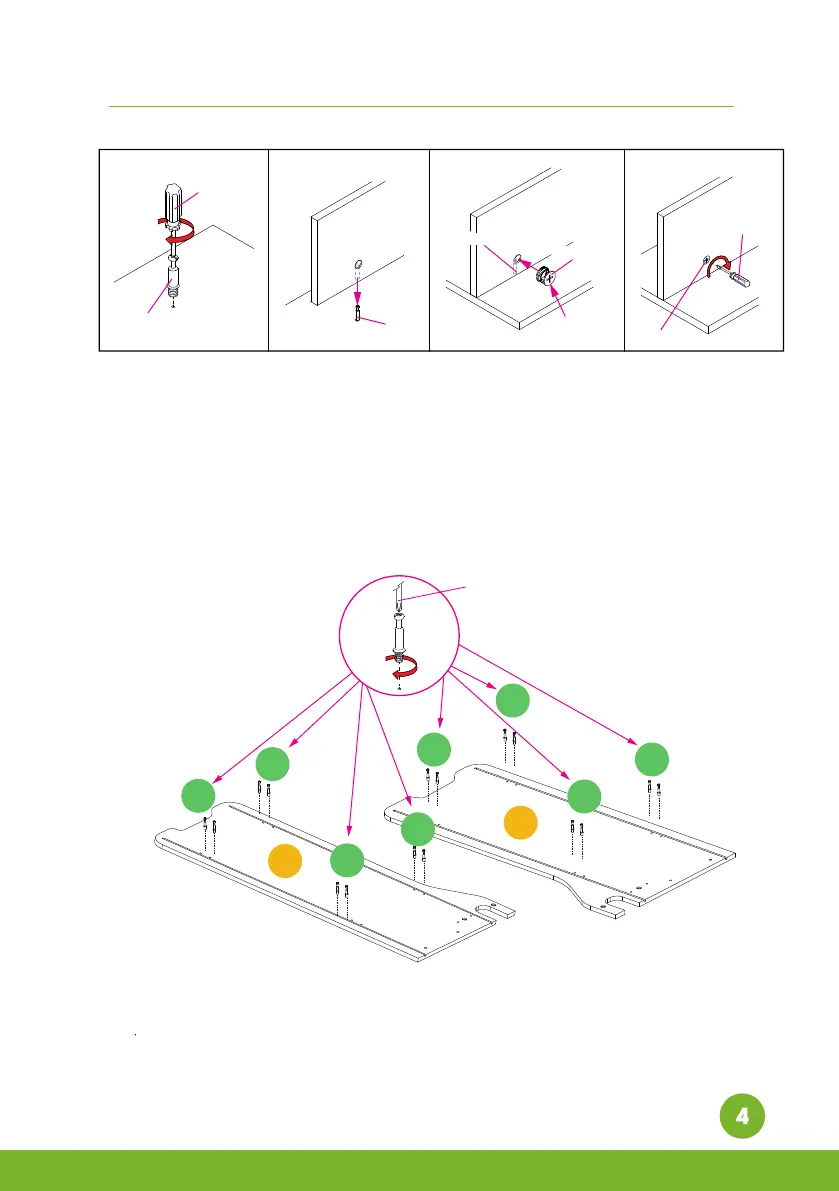 4