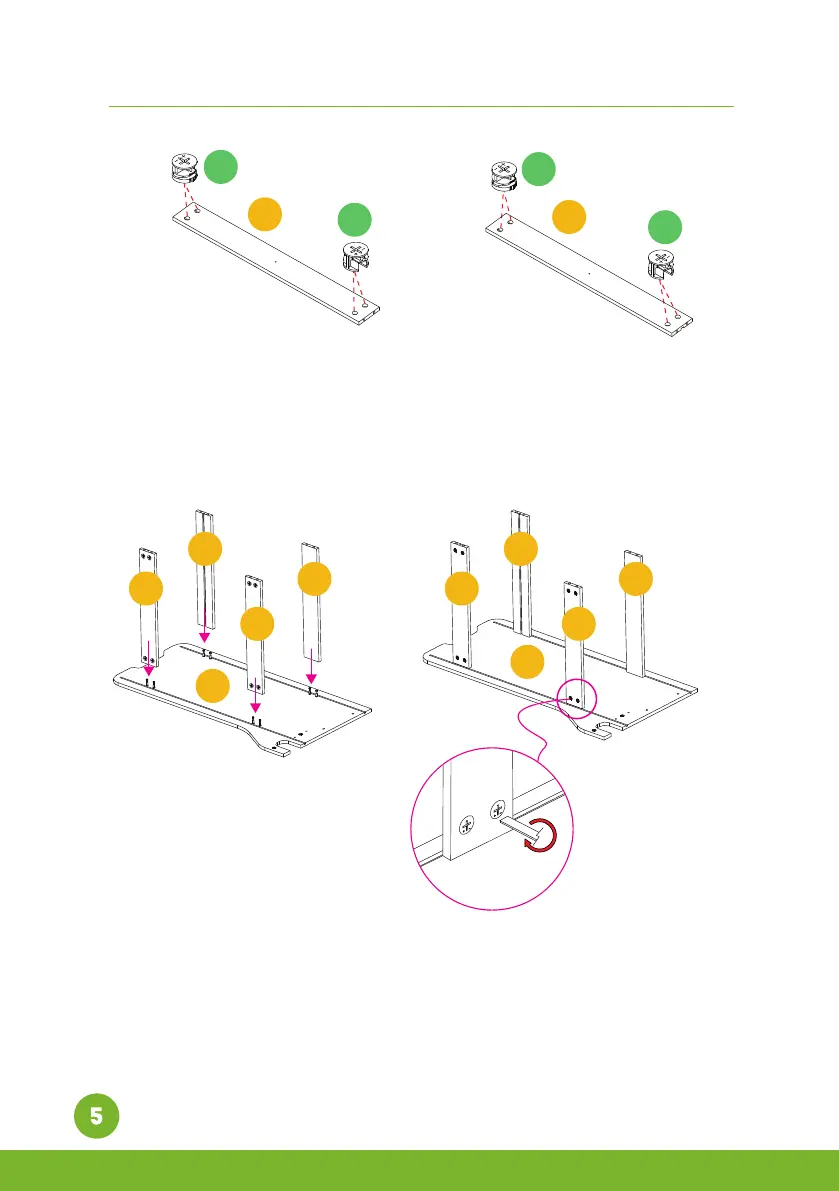 5