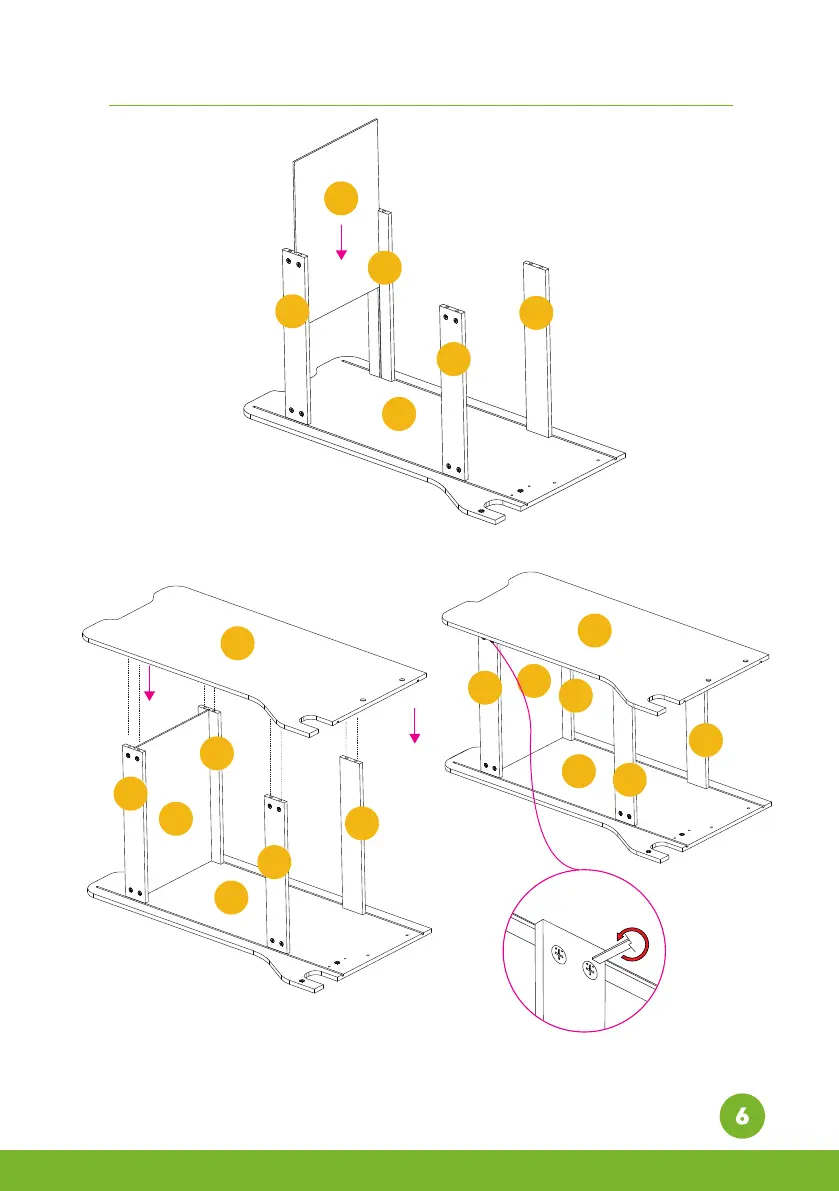 6