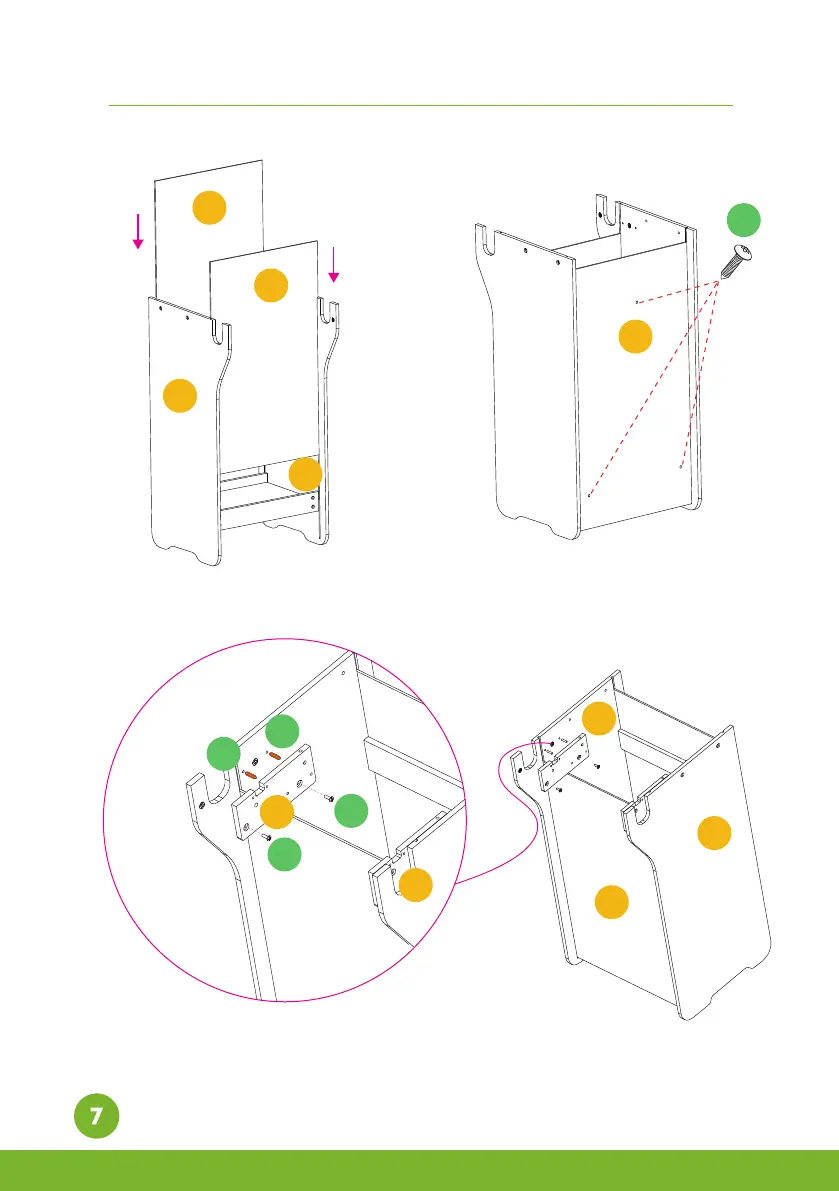 7