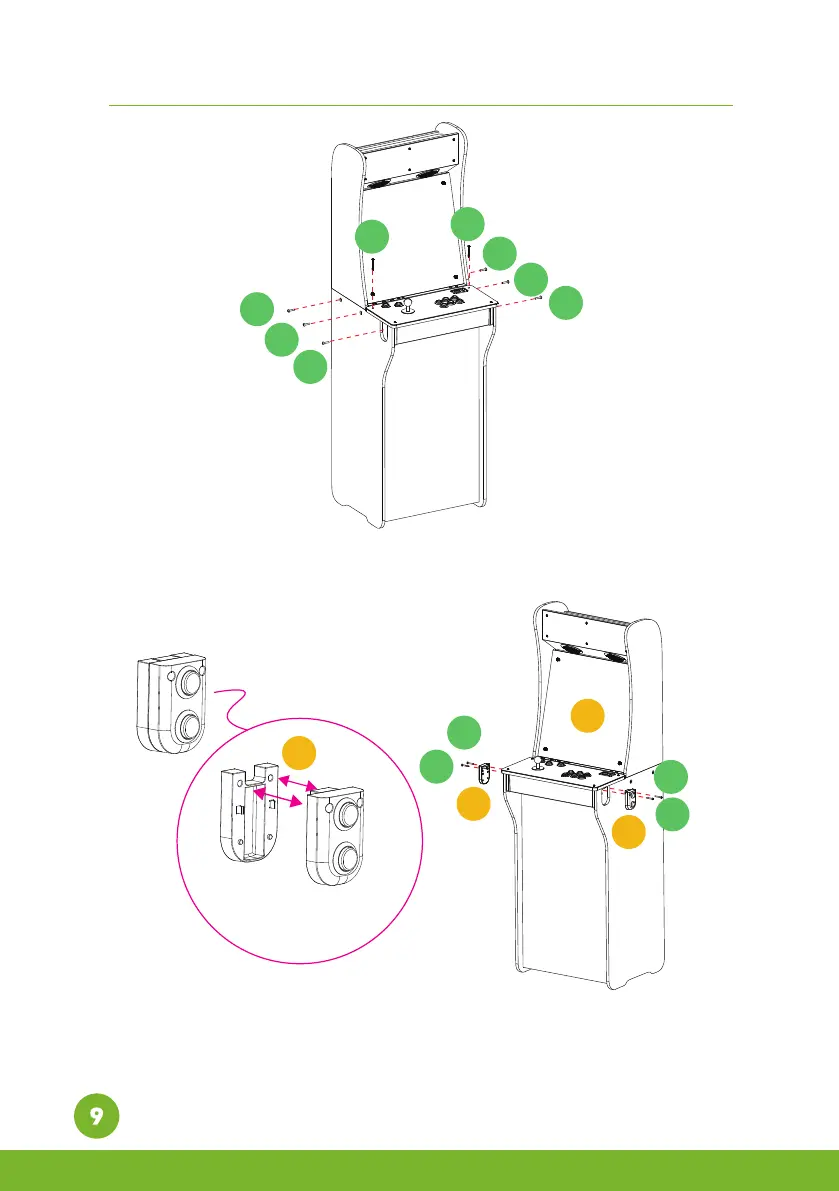 9