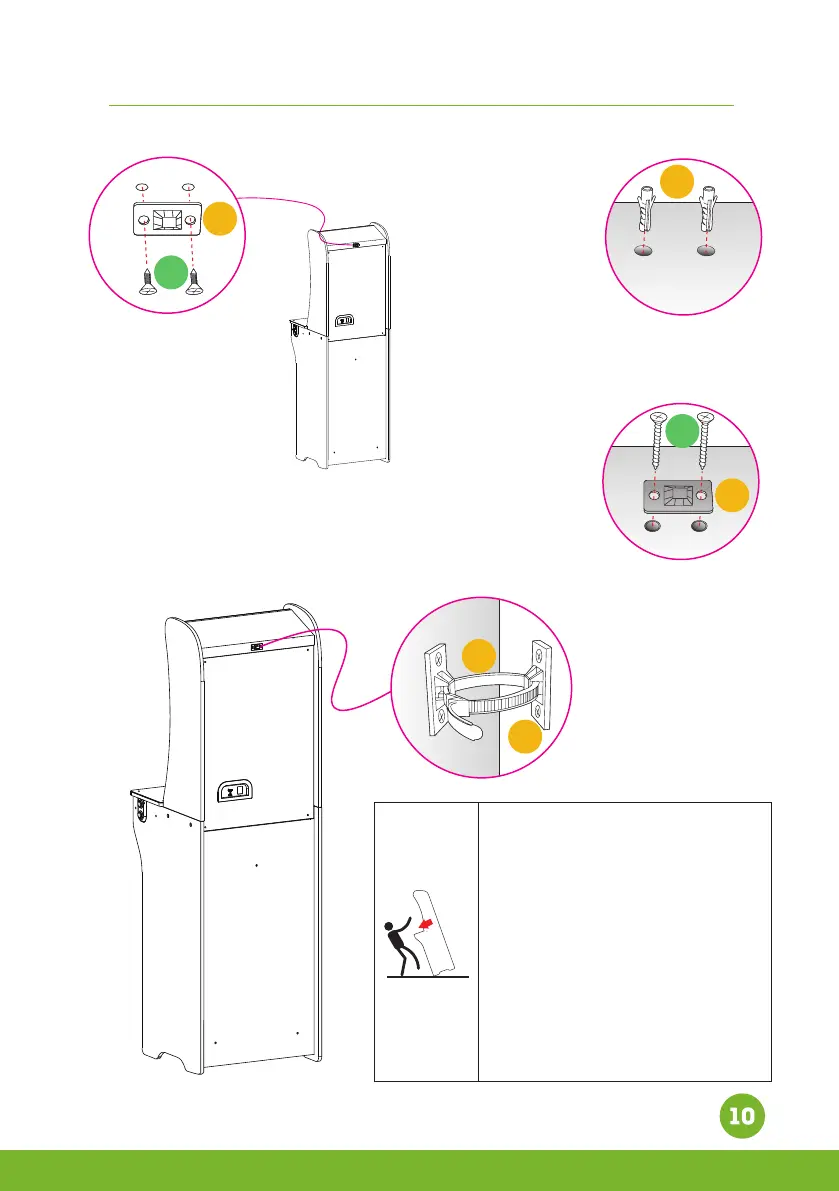 10