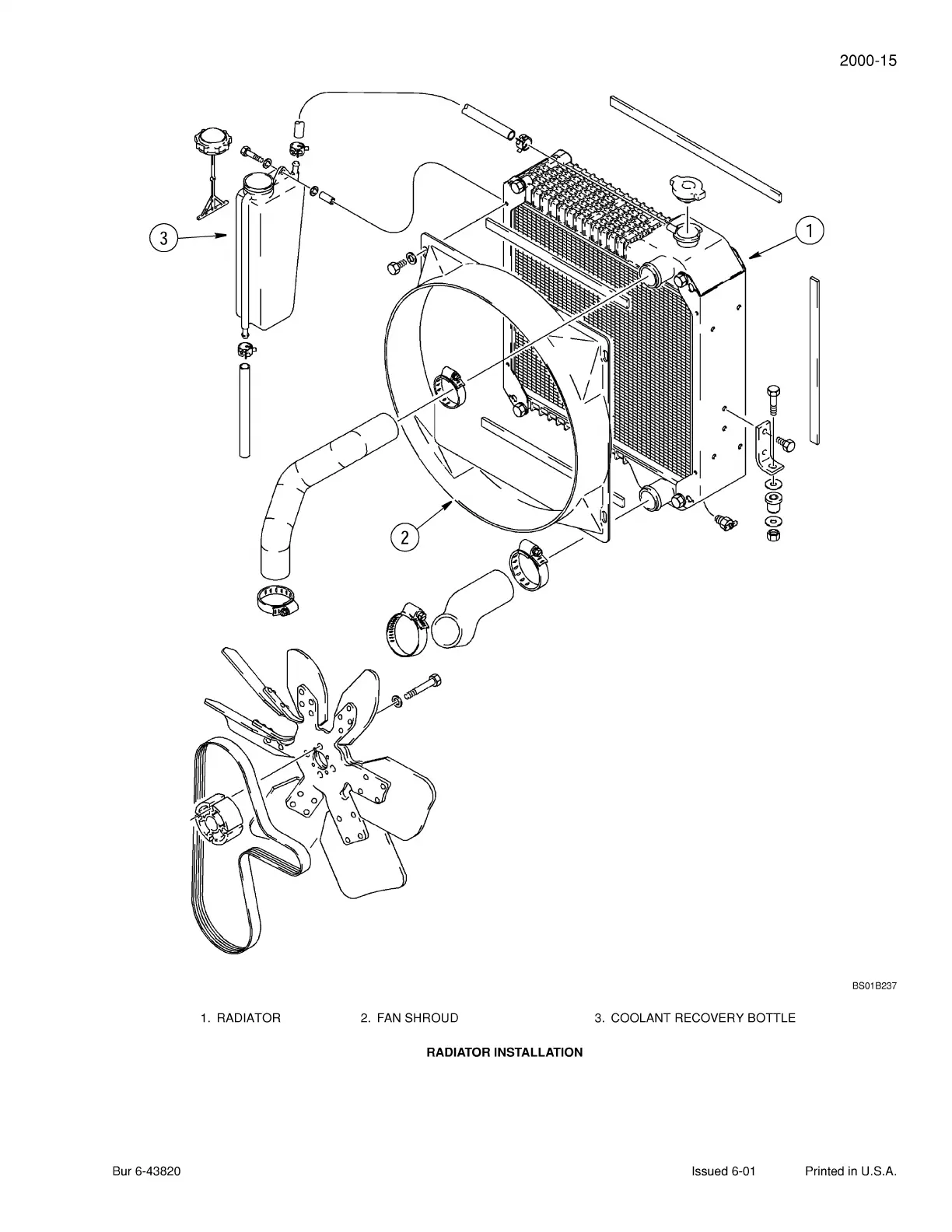 2000-15

3

1

2

BS01B237

1. RADIATOR 2. FAN SHROUD 3. COOLANT RECOVERY BOTTLE

RADIATOR INSTALLATION

Bur 6-43820 Issued 6-01 Printed in U.S.A.