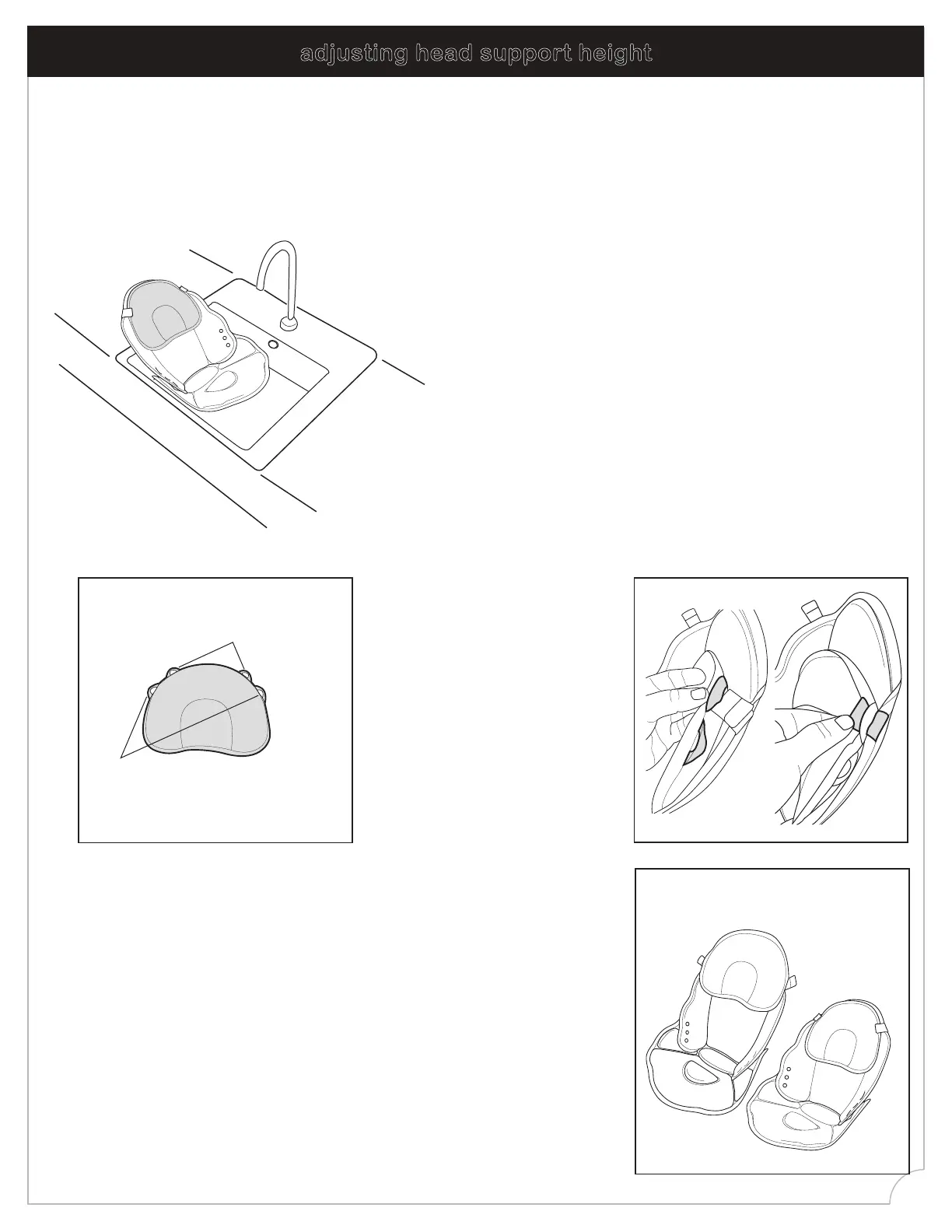 adjusting head support height