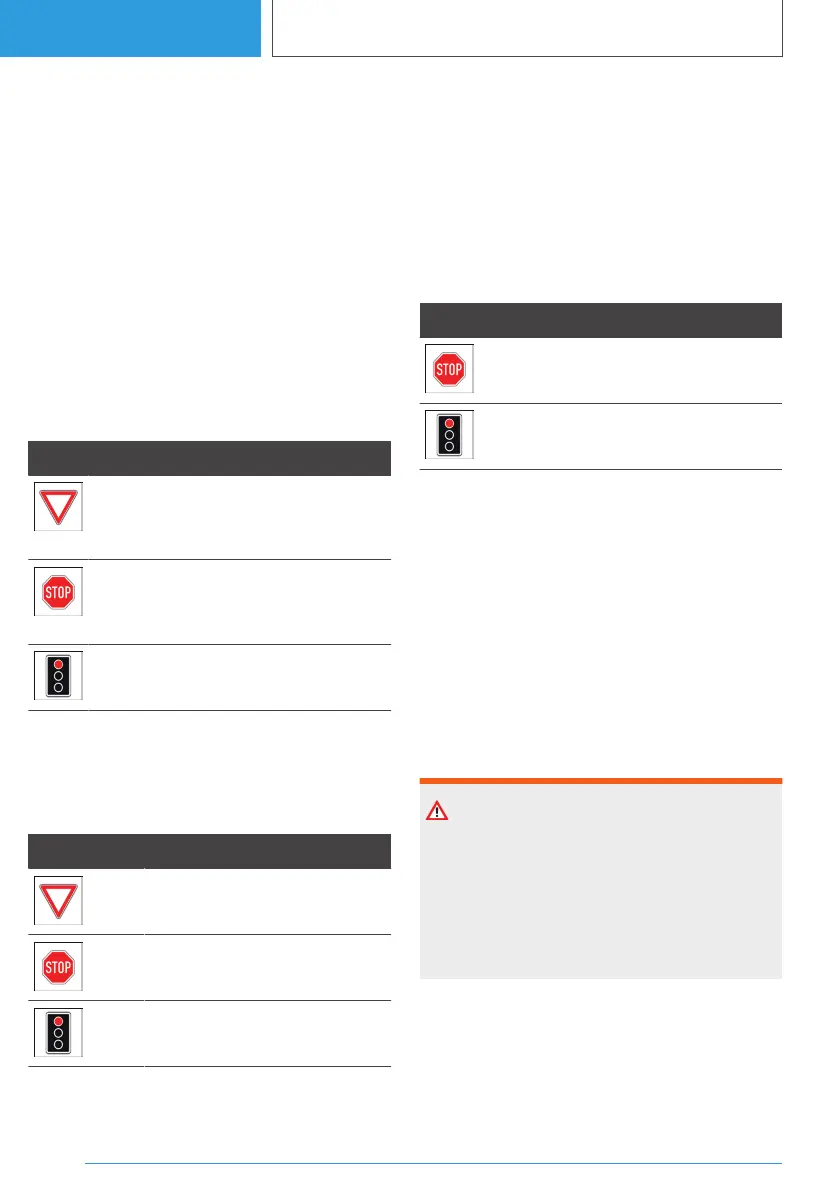 STOP

STOP

STOP