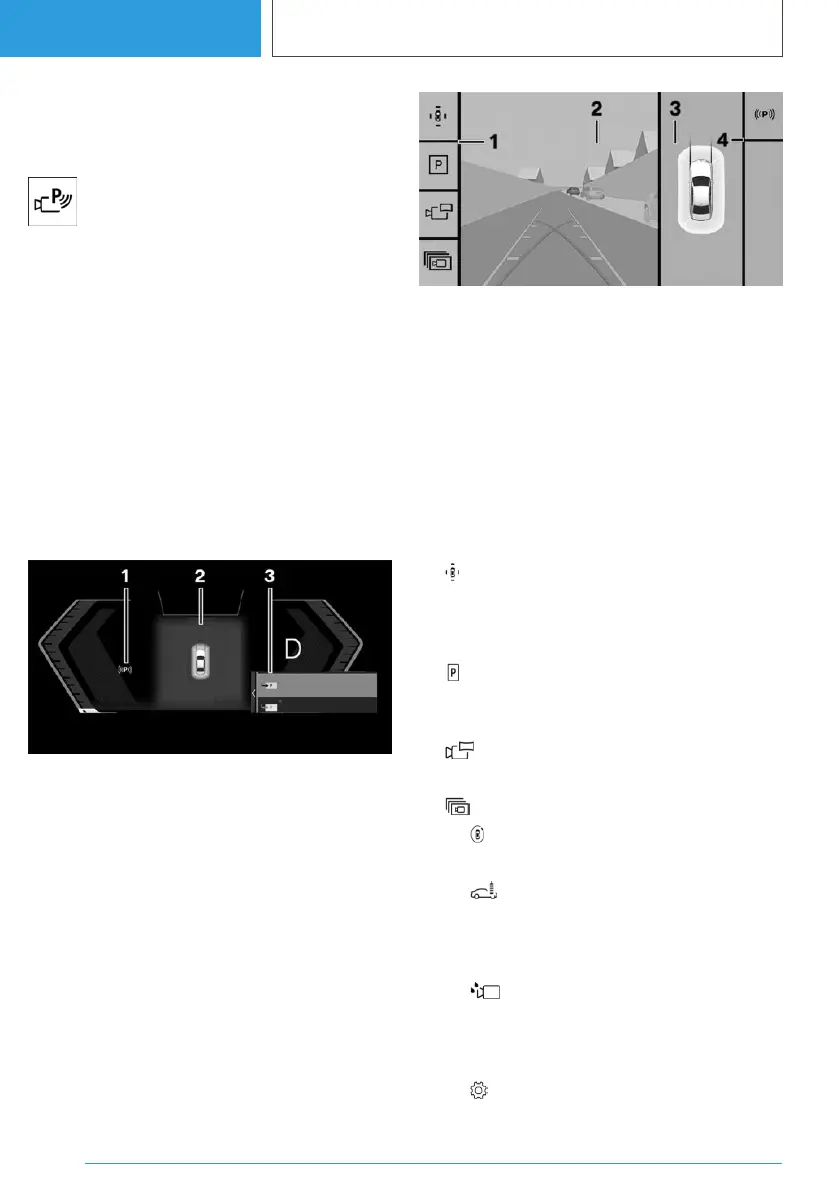 1

2

3

4

((P))

P

1

2

3

((P))

D

P