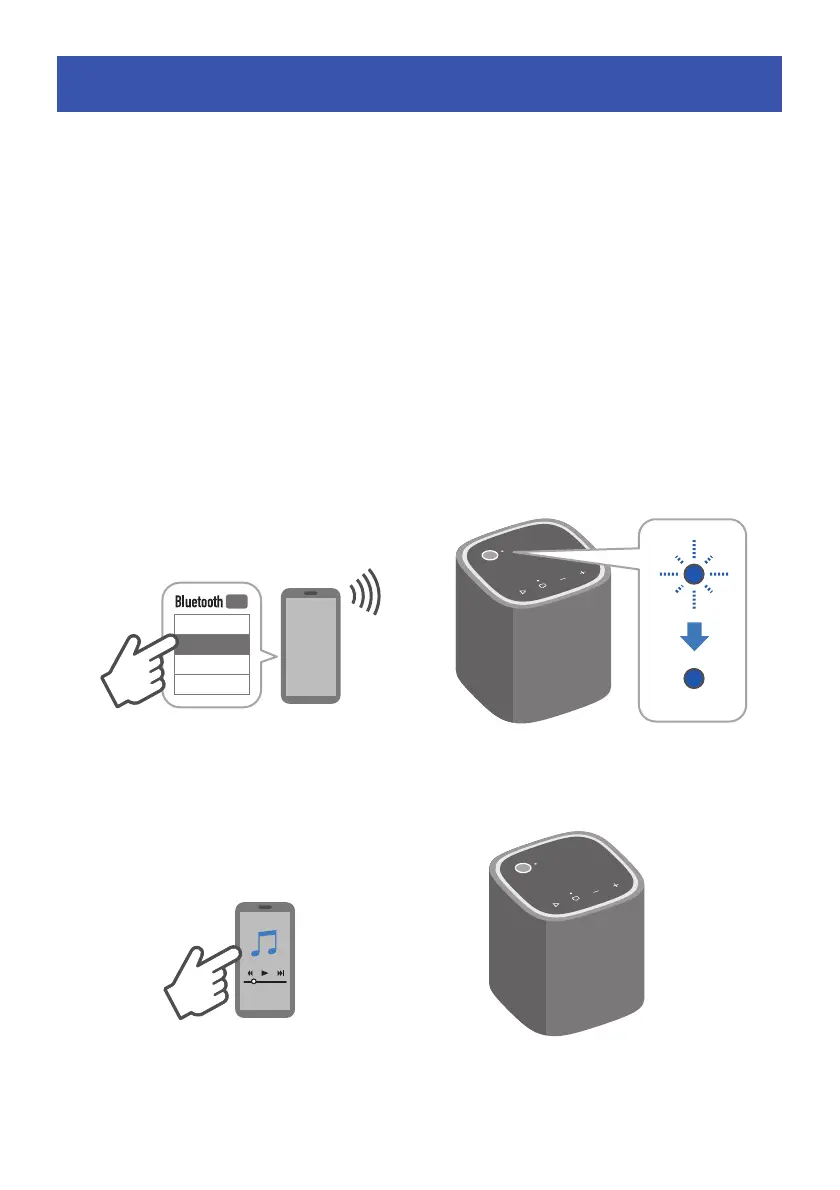 Bluetooth