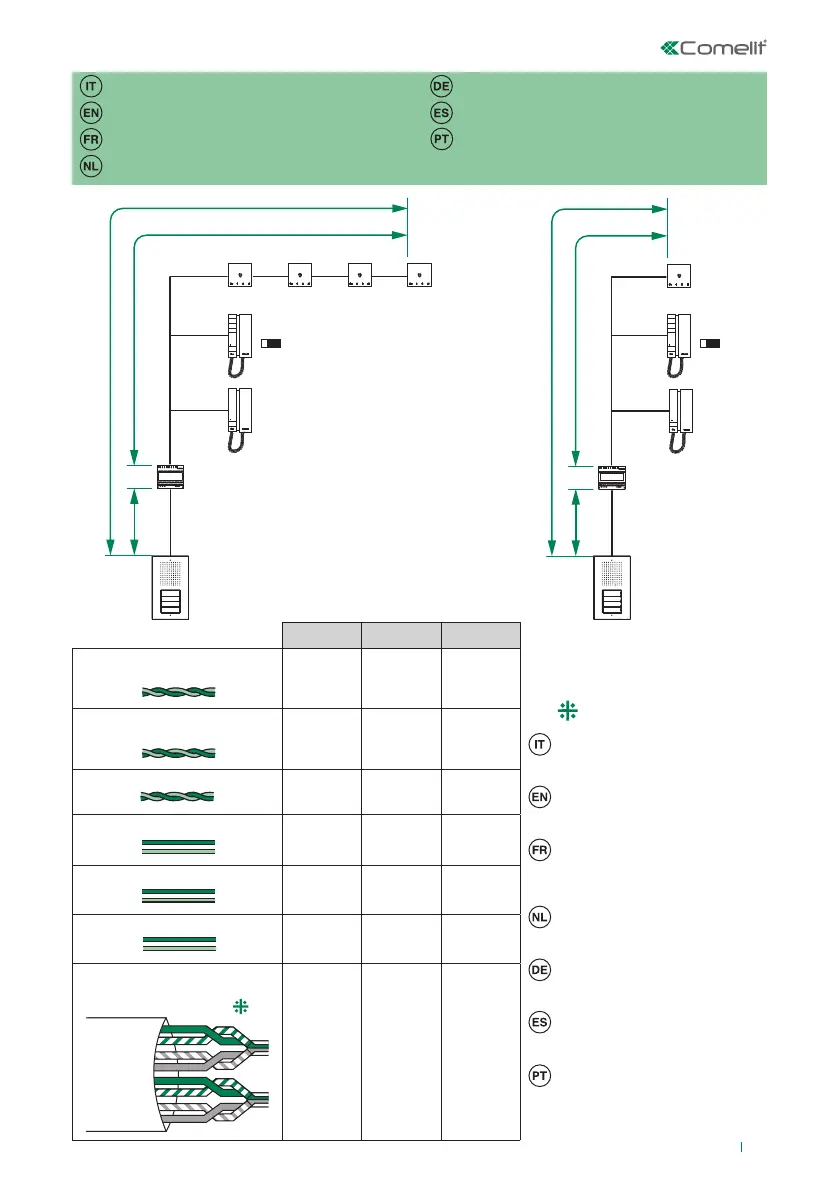 Comelit

IT
EN
FR
NL
DE
ES
PT

IT
EN
FR
NL
DE
ES
PT