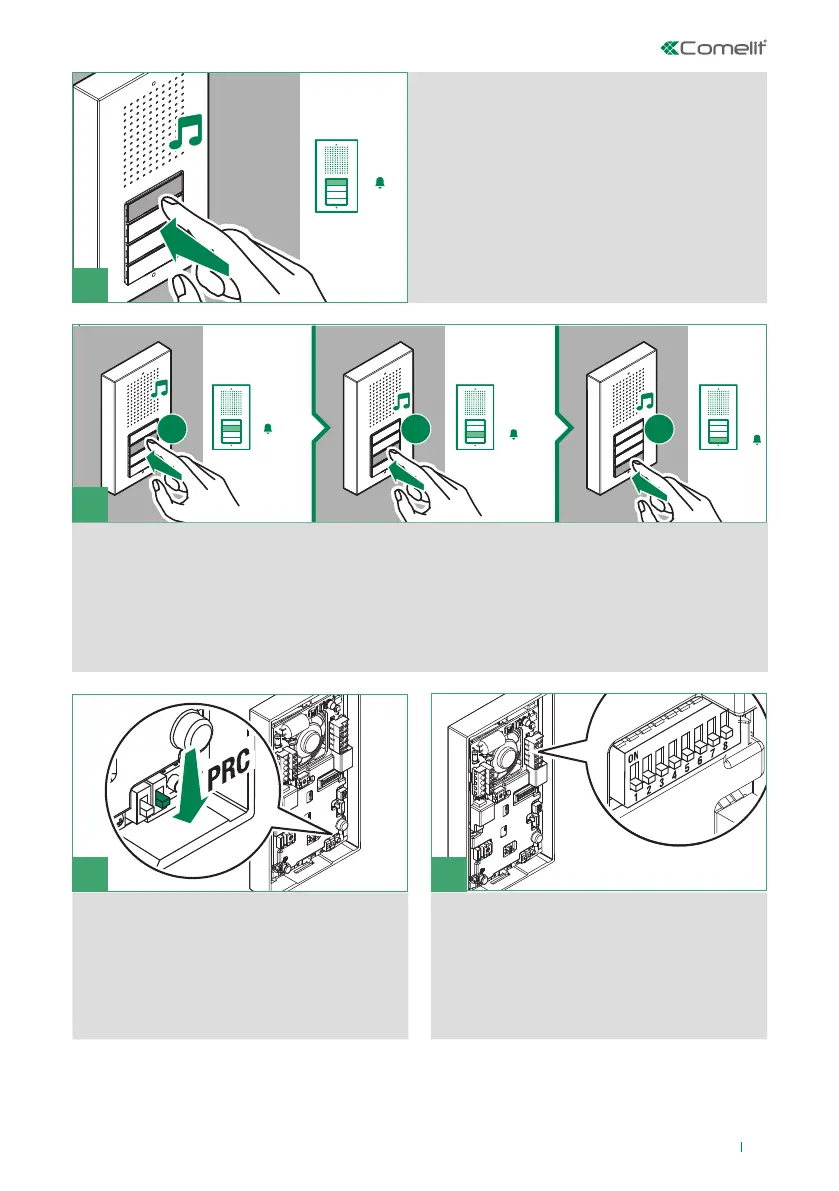 Comelit

PRC

ON
1 2 3 4 5 6 7 8